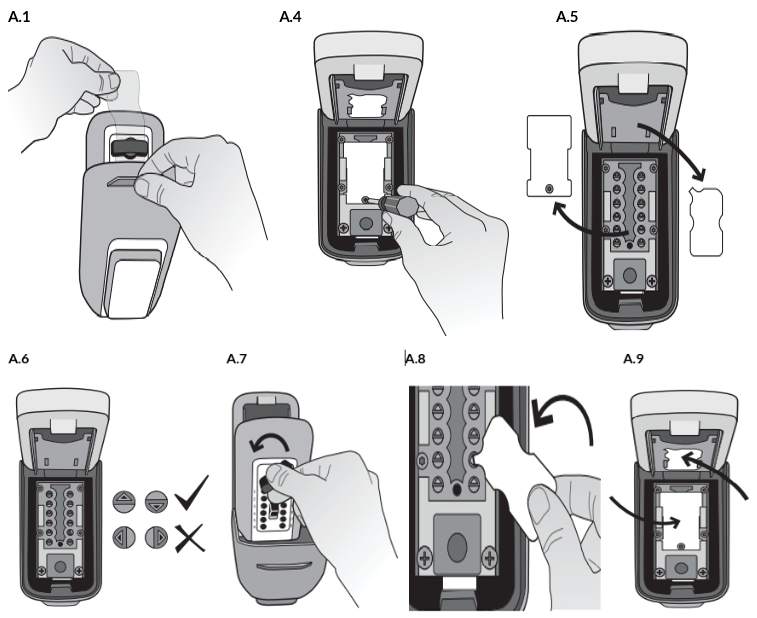 A.1

A.4

A.5

A.6

A.7

A.8

A.9