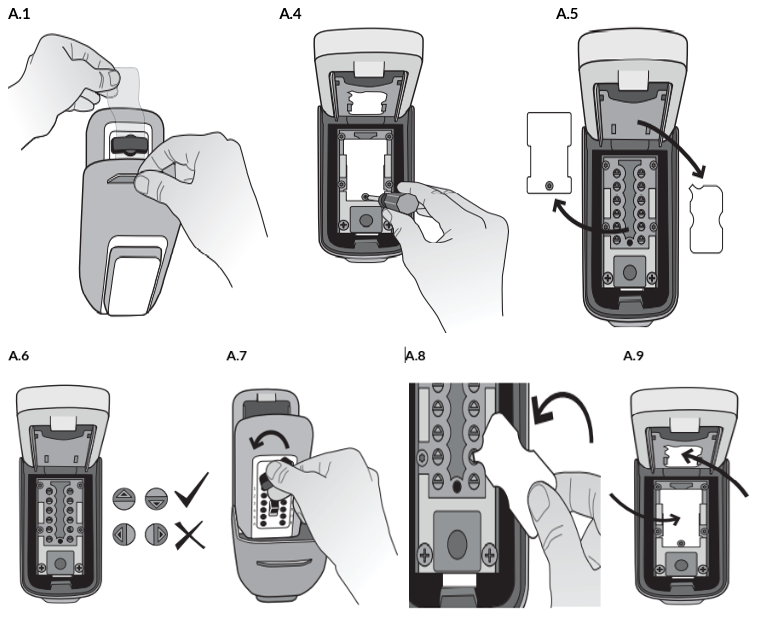 A.1

A.4

A.5

A.6

A.7

A.8

A.9