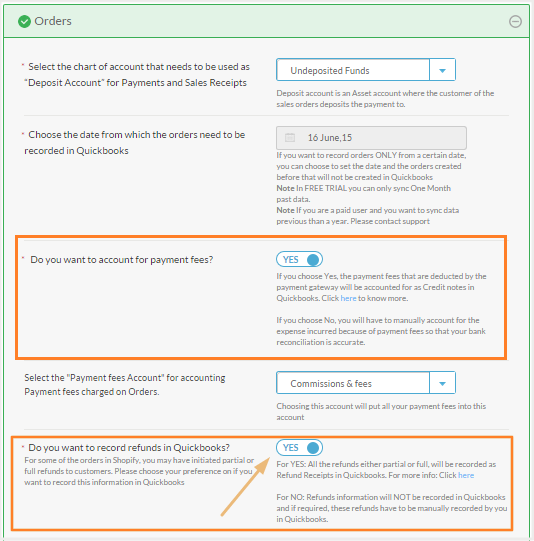 Orders

* Select the chart of account that needs to be used as "Deposit Account" for Payments and Sales Receipts

Undeposited Funds

Deposit account is an Asset account where the customer of the sales orders deposits the payment to.

* Choose the date from which the orders need to be recorded in Quickbooks

16 June,15

If you want to record orders ONLY from a certain date, you can choose to set the date and the orders created before that will not be created in Quickbooks
Note In FREE TRIAL you can only sync One Month past data.
Note If you are a paid user and you want to sync data previous than a year. Please contact support

* Do you want to account for payment fees?

YES

If you choose Yes, the payment fees that are deducted by the payment gateway will be accounted for as Credit notes in Quickbooks. Click here to know more.

If you choose No, you will have to manually account for the expense incurred because of payment fees so that your bank reconciliation is accurate.

Select the "Payment fees Account" for accounting Payment fees charged on Orders.

Commissions & fees

Choosing this account will put all your payment fees into this account

* Do you want to record refunds in Quickbooks?
For some of the orders in Shopify, you may have initiated partial or full refunds to customers. Please choose your preference on if you want to record this information in Quickbooks

YES

For YES: All the refunds either partial or full, will be recorded as Refund Receipts in Quickbooks. For more info: Click here

For NO: Refunds information will NOT be recorded in Quickbooks and if required, these refunds have to be manually recorded by you in Quickbooks.