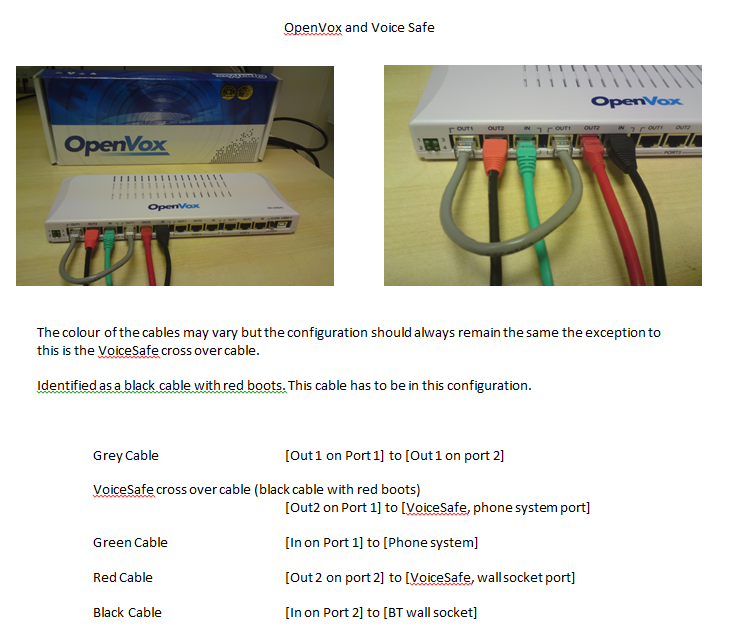 OpenVox and Voice Safe

OpenVox

OpenVox

OpenVox

OUT1 OUT2 IN OUT1 OUT2 IN OUT1 OUT2

PORT3

The colour of the cables may vary but the configuration should always remain the same the exception to this is the VoiceSafe cross over cable.

Identified as a black cable with red boots. This cable has to be in this configuration.

Grey Cable [Out 1 on Port 1] to [Out 1 on port 2]

VoiceSafe cross over cable (black cable with red boots)
[Out2 on Port 1] to [VoiceSafe, phone system port]

Green Cable [In on Port 1] to [Phone system]

Red Cable [Out 2 on port 2] to [VoiceSafe, wall socket port]

Black Cable [In on Port 2] to [BT wall socket]