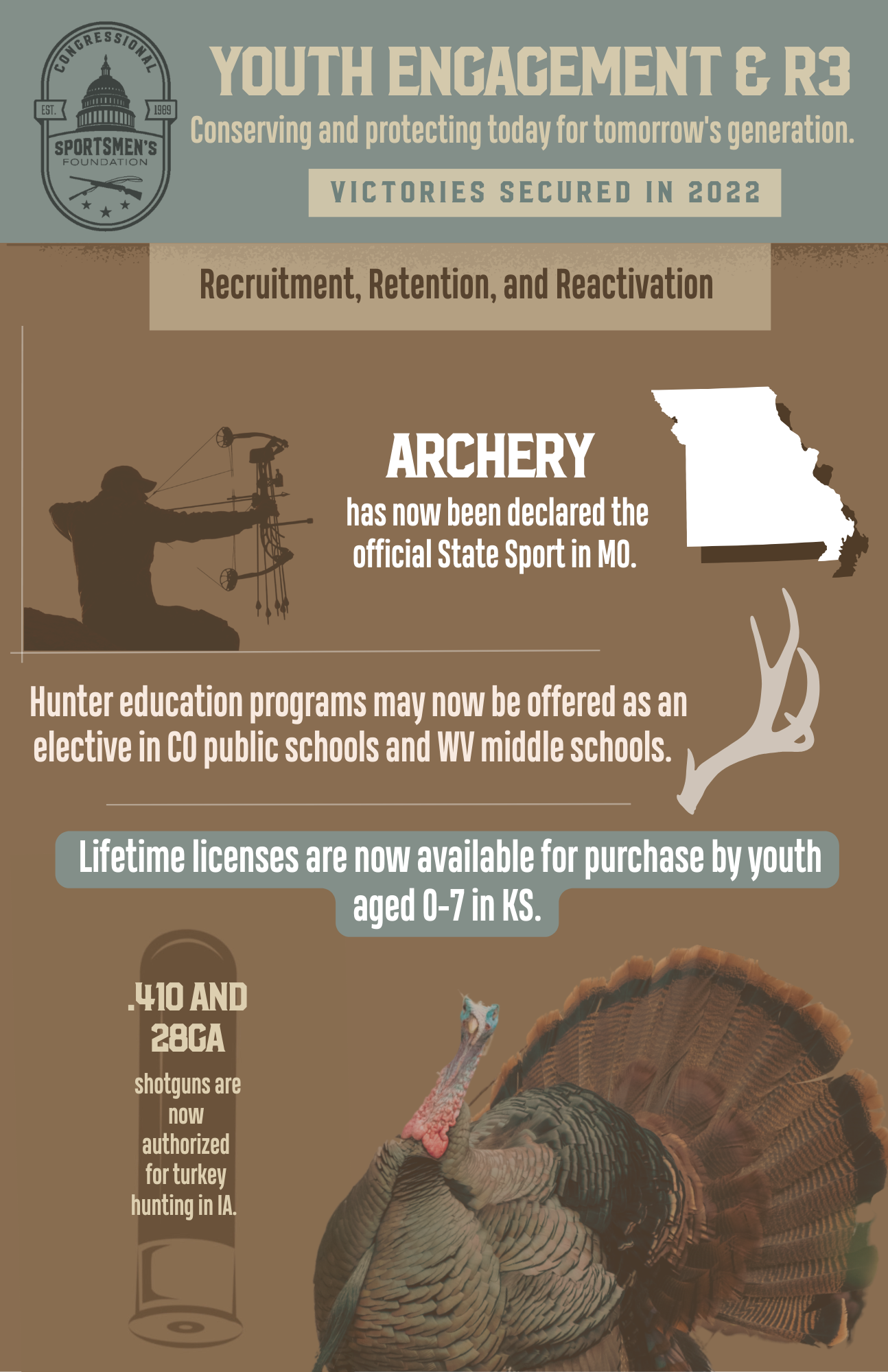 CONGRESSIONAL
EST. 1989
SPORTSMEN'S
FOUNDATION

YOUTH ENGAGEMENT & R3

Conserving and protecting today for tomorrow's generation.

VICTORIES SECURED IN 2022

Recruitment, Retention, and Reactivation

ARCHERY
has now been declared the official State Sport in MO.

Hunter education programs may now be offered as an elective in CO public schools and WV middle schools.

Lifetime licenses are now available for purchase by youth aged 0-7 in KS.

.410 AND 28GA
shotguns are now authorized for turkey hunting in IA.