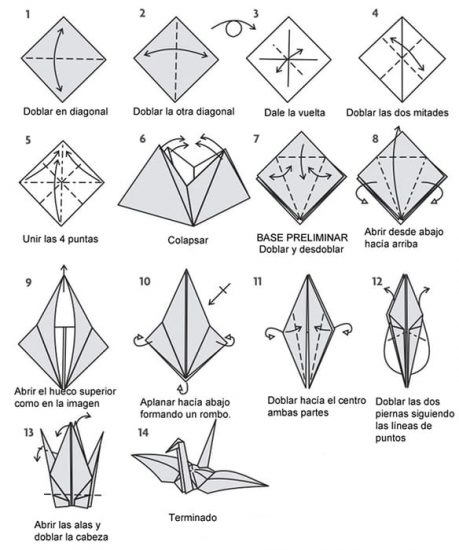 1
Doblar en diagonal

2
Doblar la otra diagonal

3
Dale la vuelta

4
Doblar las dos mitades

5
Unir las 4 puntas

6
Colapsar

7
BASE PRELIMINAR
Doblar y desdoblar

8
Abrir desde abajo hacia arriba

9
Abrir el hueco superior como en la imagen

10
Aplanar hacía abajo formando un rombo.

11
Doblar hacía el centro ambas partes

12
Doblar las dos piernas siguiendo las líneas de puntos

13
Abrir las alas y doblar la cabeza

14
Terminado