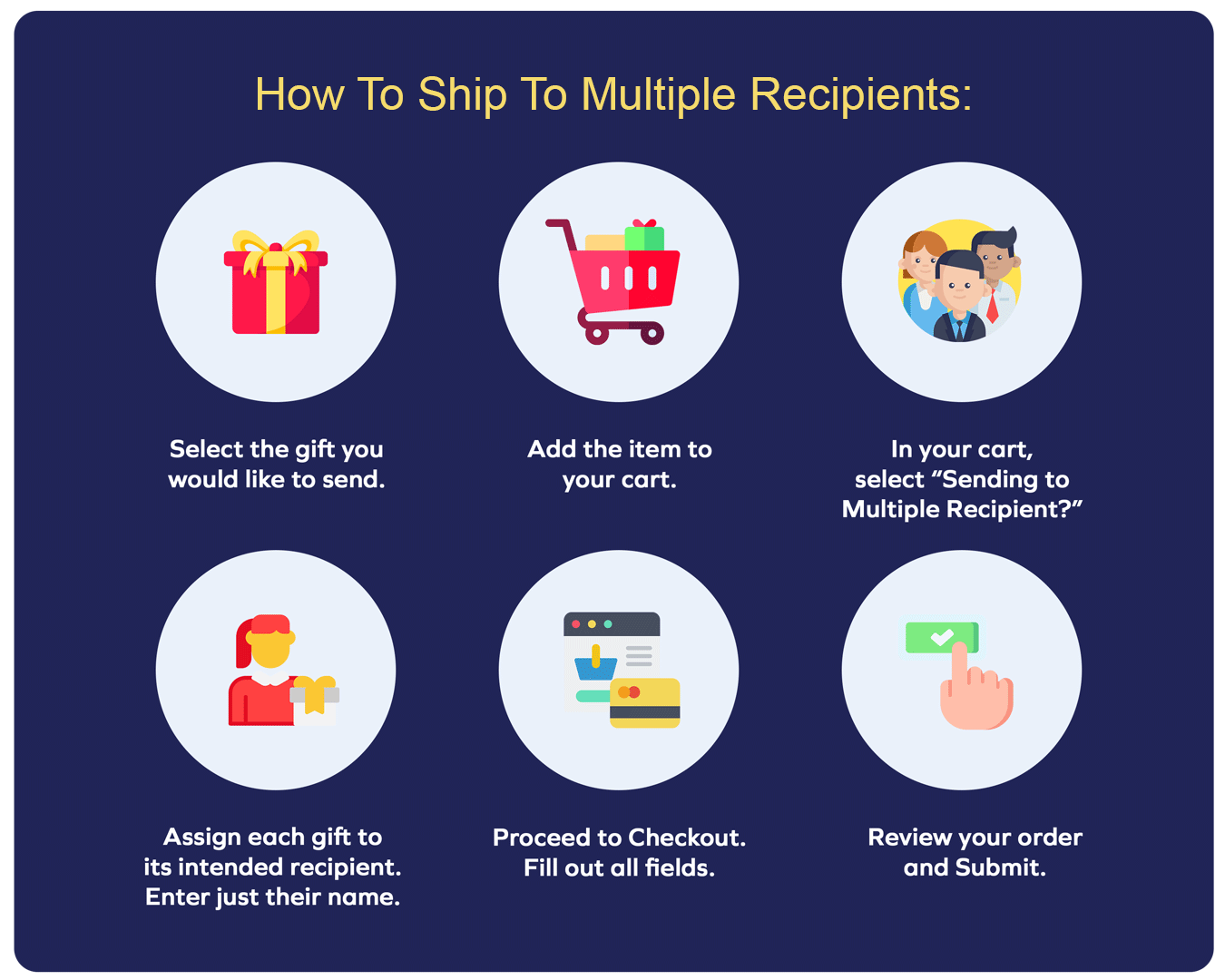 How To Ship To Multiple Recipients:

Select the gift you would like to send.

Add the item to your cart.

In your cart, select “Sending to Multiple Recipient?”

Assign each gift to its intended recipient. Enter just their name.

Proceed to Checkout. Fill out all fields.

Review your order and Submit.