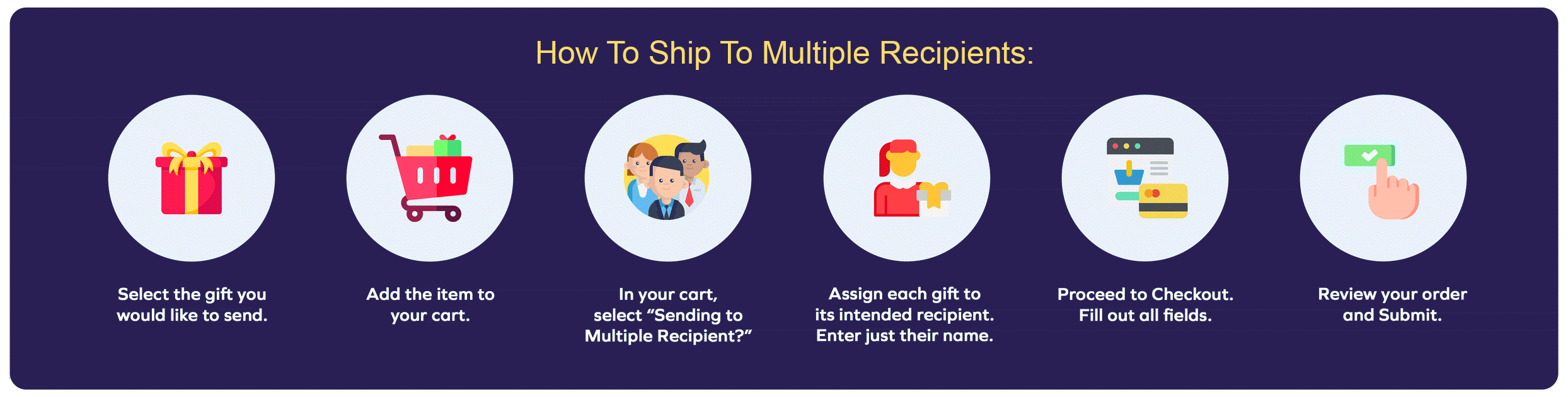 How To Ship To Multiple Recipients:

Select the gift you would like to send.

Add the item to your cart.

In your cart, select “Sending to Multiple Recipient?”

Assign each gift to its intended recipient. Enter just their name.

Proceed to Checkout. Fill out all fields.

Review your order and Submit.