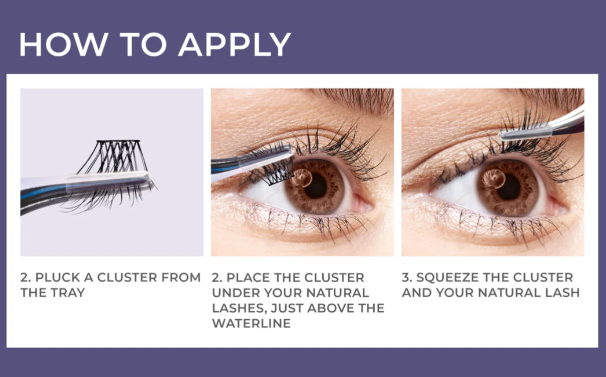 HOW TO APPLY

2. PLUCK A CLUSTER FROM THE TRAY

2. PLACE THE CLUSTER UNDER YOUR NATURAL LASHES, JUST ABOVE THE WATERLINE

3. SQUEEZE THE CLUSTER AND YOUR NATURAL LASH