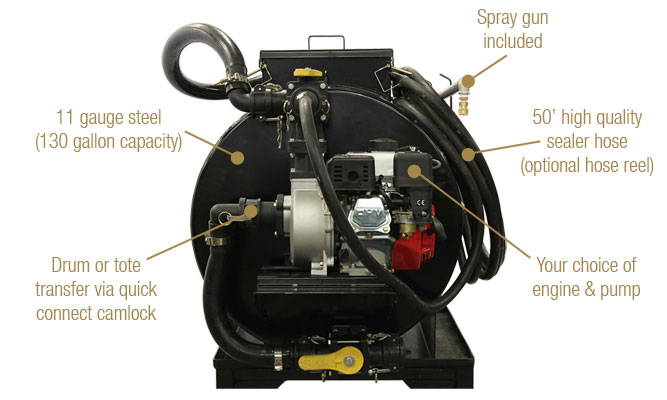 Spray gun included

11 gauge steel (130 gallon capacity)

50' high quality sealer hose (optional hose reel)

Drum or tote transfer via quick connect camlock

Your choice of engine & pump