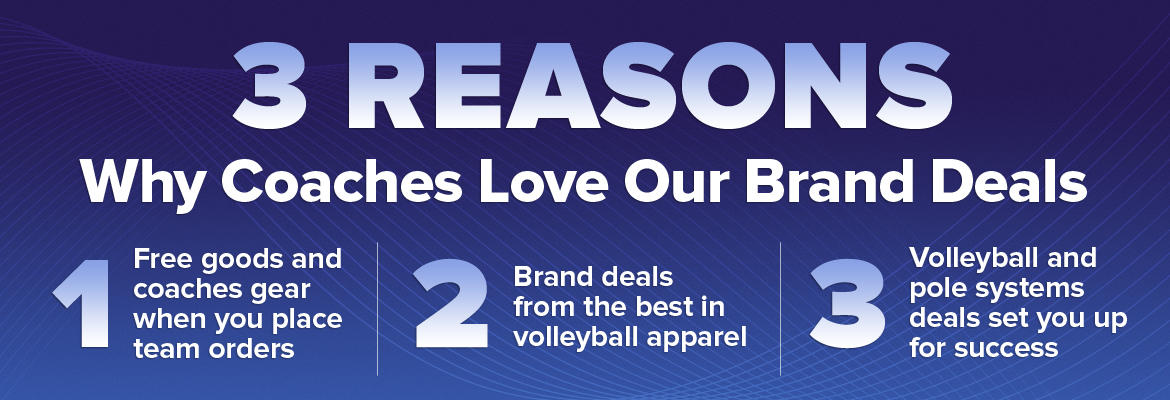 3 REASONS
Why Coaches Love Our Brand Deals

1 Free goods and coaches gear when you place team orders

2 Brand deals from the best in volleyball apparel

3 Volleyball and pole systems deals set you up for success