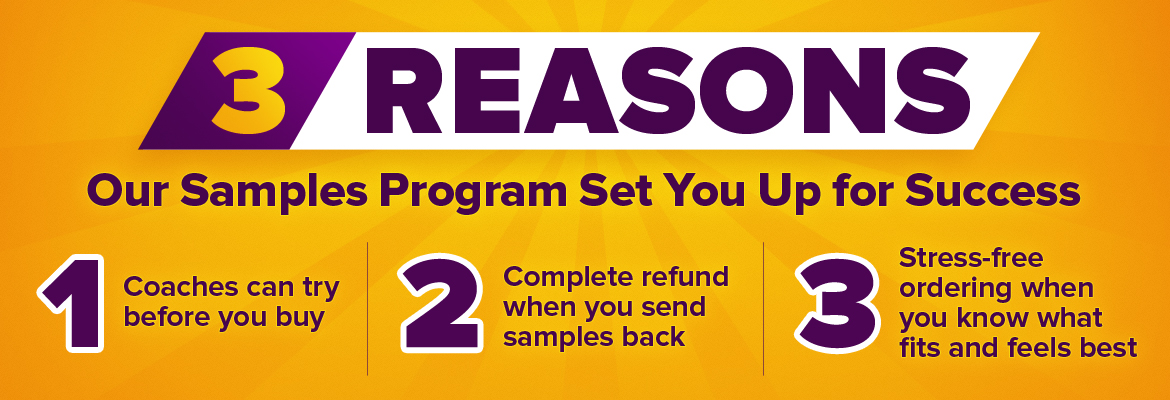 3 REASONS

Our Samples Program Set You Up for Success

1 Coaches can try before you buy

2 Complete refund when you send samples back

3 Stress-free ordering when you know what fits and feels best