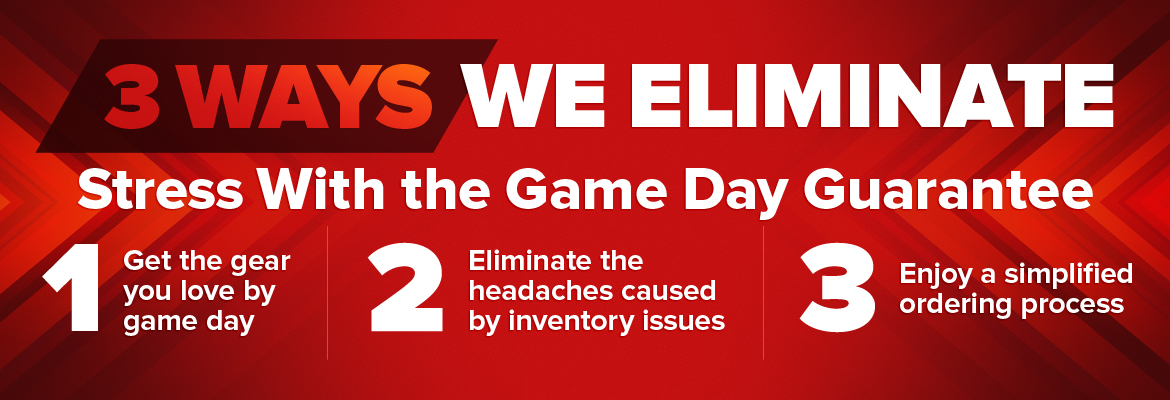 3 WAYS WE ELIMINATE

Stress With the Game Day Guarantee

1 Get the gear you love by game day

2 Eliminate the headaches caused by inventory issues

3 Enjoy a simplified ordering process