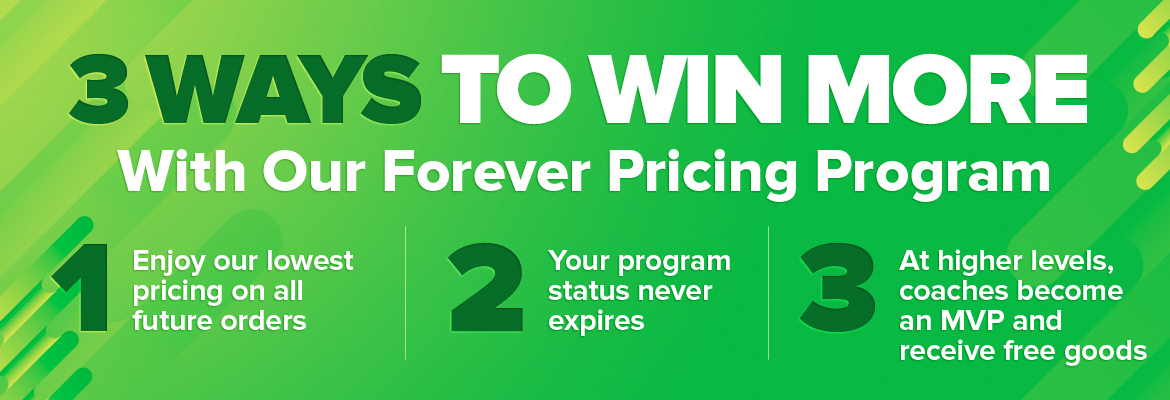 3 WAYS TO WIN MORE
With Our Forever Pricing Program

1 Enjoy our lowest pricing on all future orders

2 Your program status never expires

3 At higher levels, coaches become an MVP and receive free goods