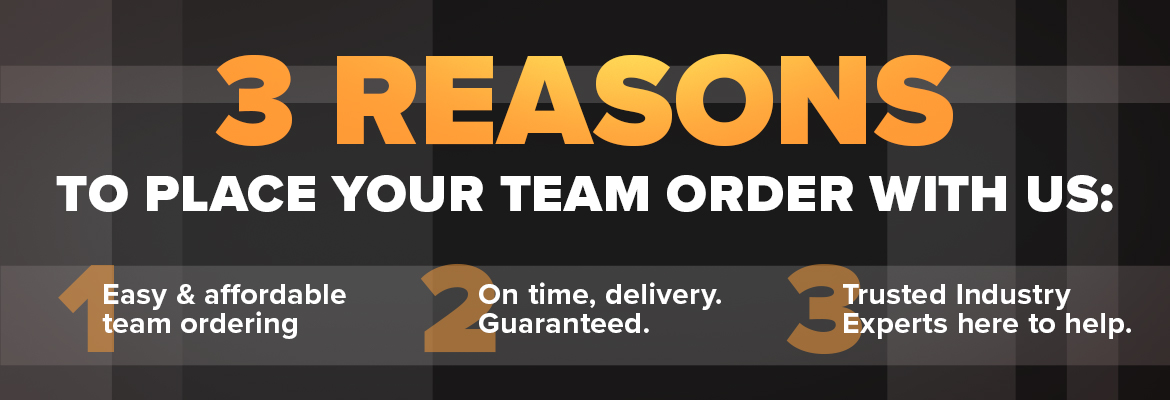 3 REASONS

TO PLACE YOUR TEAM ORDER WITH US:

1 Easy & affordable team ordering

2 On time, delivery. Guaranteed.

3 Trusted Industry Experts here to help.