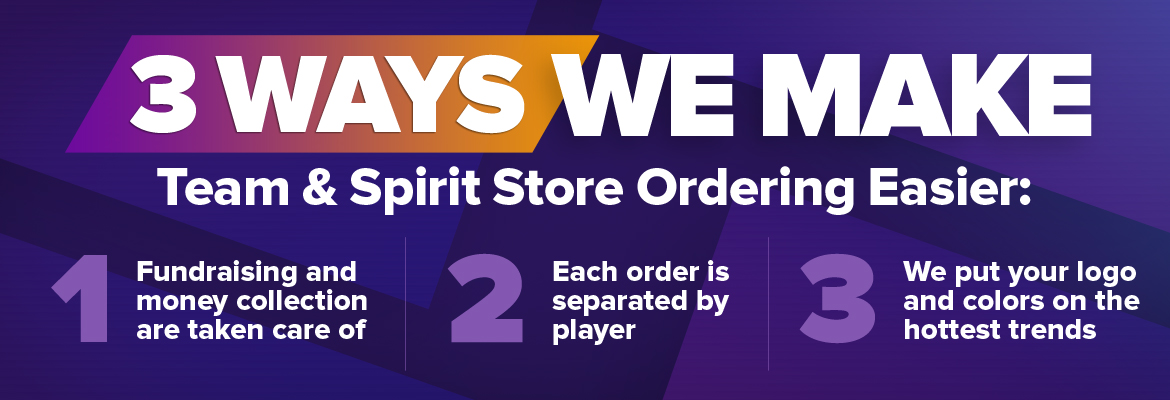 3 WAYS WE MAKE
Team & Spirit Store Ordering Easier:

1 Fundraising and money collection are taken care of

2 Each order is separated by player

3 We put your logo and colors on the hottest trends