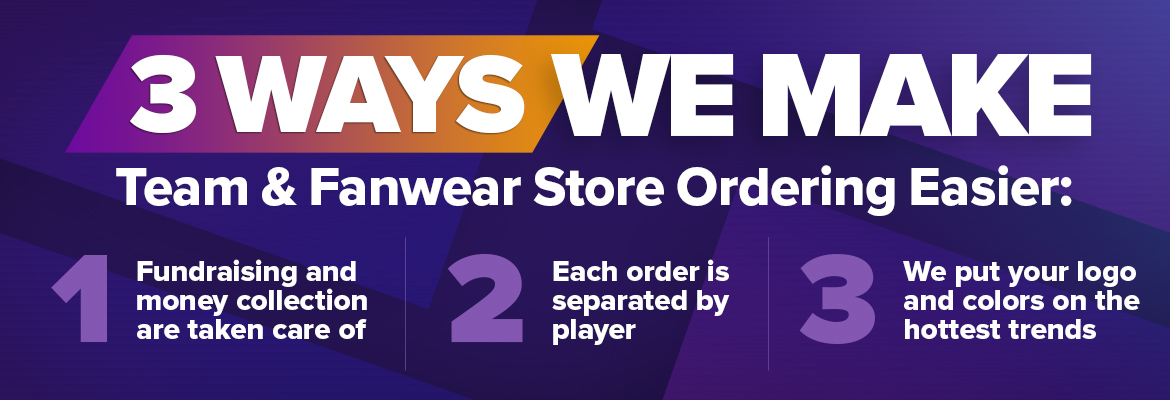 3 WAYS WE MAKE

Team & Fanwear Store Ordering Easier:

1 Fundraising and money collection are taken care of

2 Each order is separated by player

3 We put your logo and colors on the hottest trends