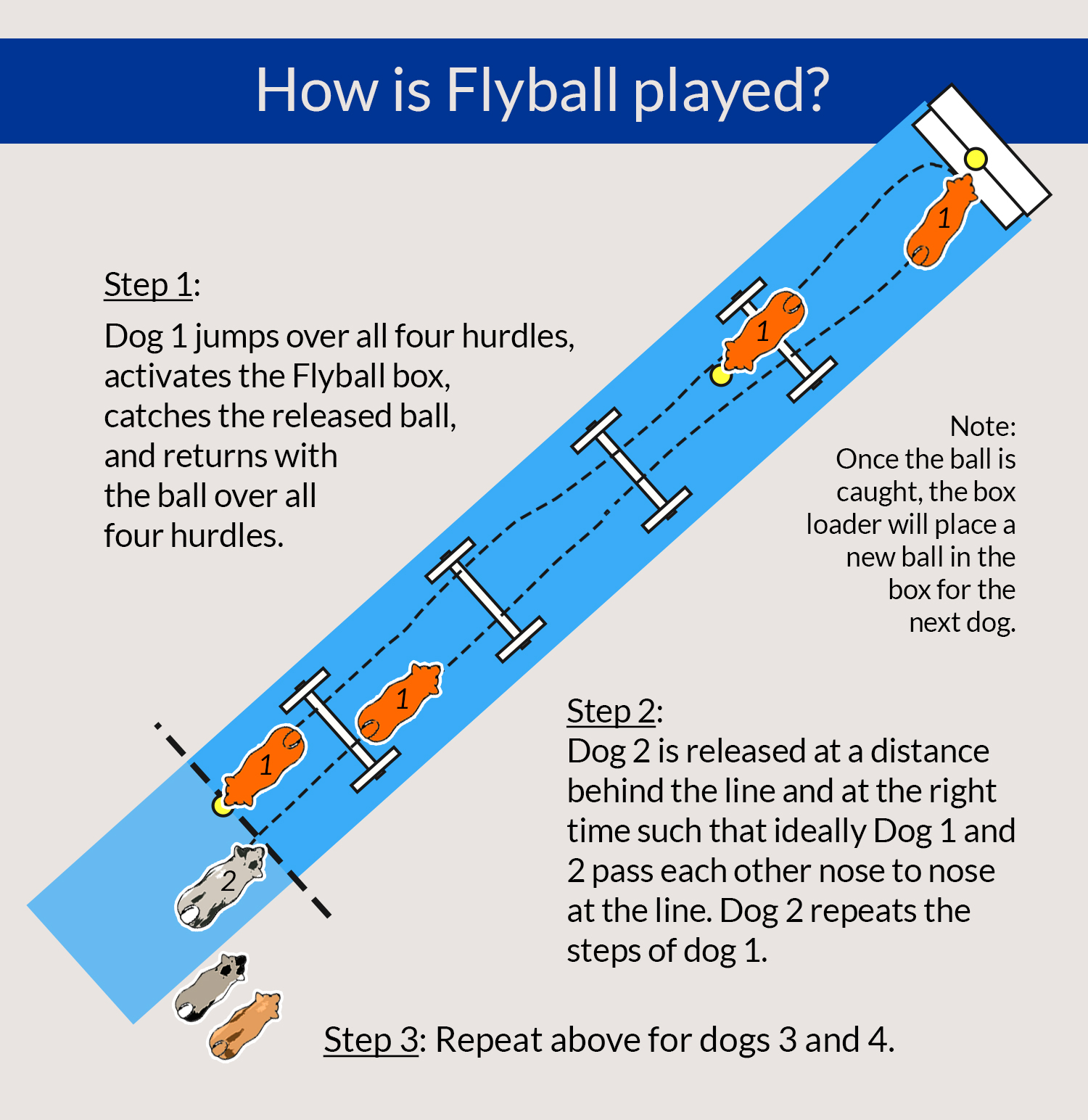 How is Flyball played?

Step 1:

Dog 1 jumps over all four hurdles, activates the Flyball box, catches the released ball, and returns with the ball over all four hurdles.

1

1

1

1

2

Note: Once the ball is caught, the box loader will place a new ball in the box for the next dog.

Step 2:
Dog 2 is released at a distance behind the line and at the right time such that ideally Dog 1 and 2 pass each other nose to nose at the line. Dog 2 repeats the steps of dog 1.

Step 3: Repeat above for dogs 3 and 4.