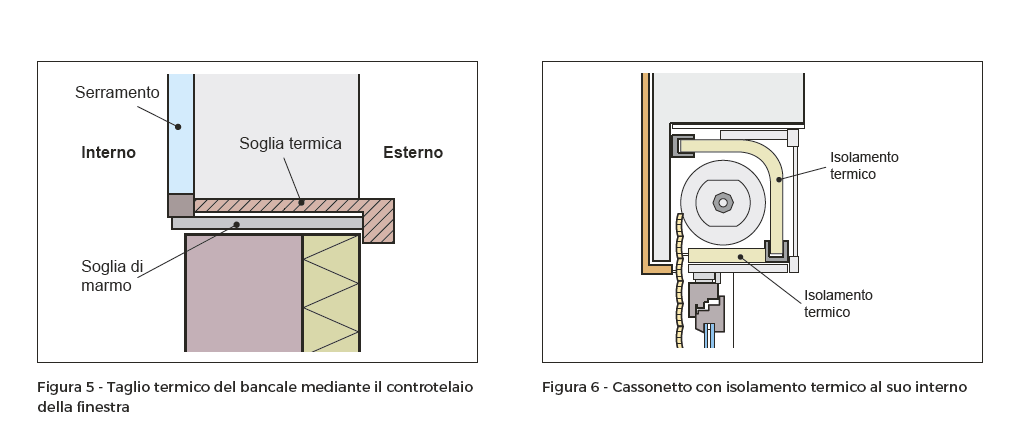 Serramento

Interno

Soglia termica

Esterno

Soglia di marmo

Figura 5 - Taglio termico del bancale mediante il controtelaio della finestra

Isolamento termico

Isolamento termico

Figura 6 - Cassonetto con isolamento termico al suo interno