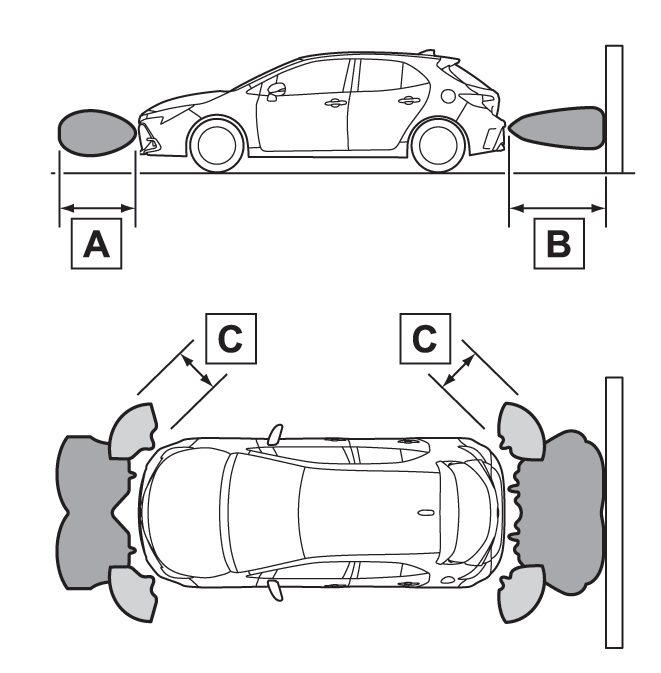 A
B
C
C