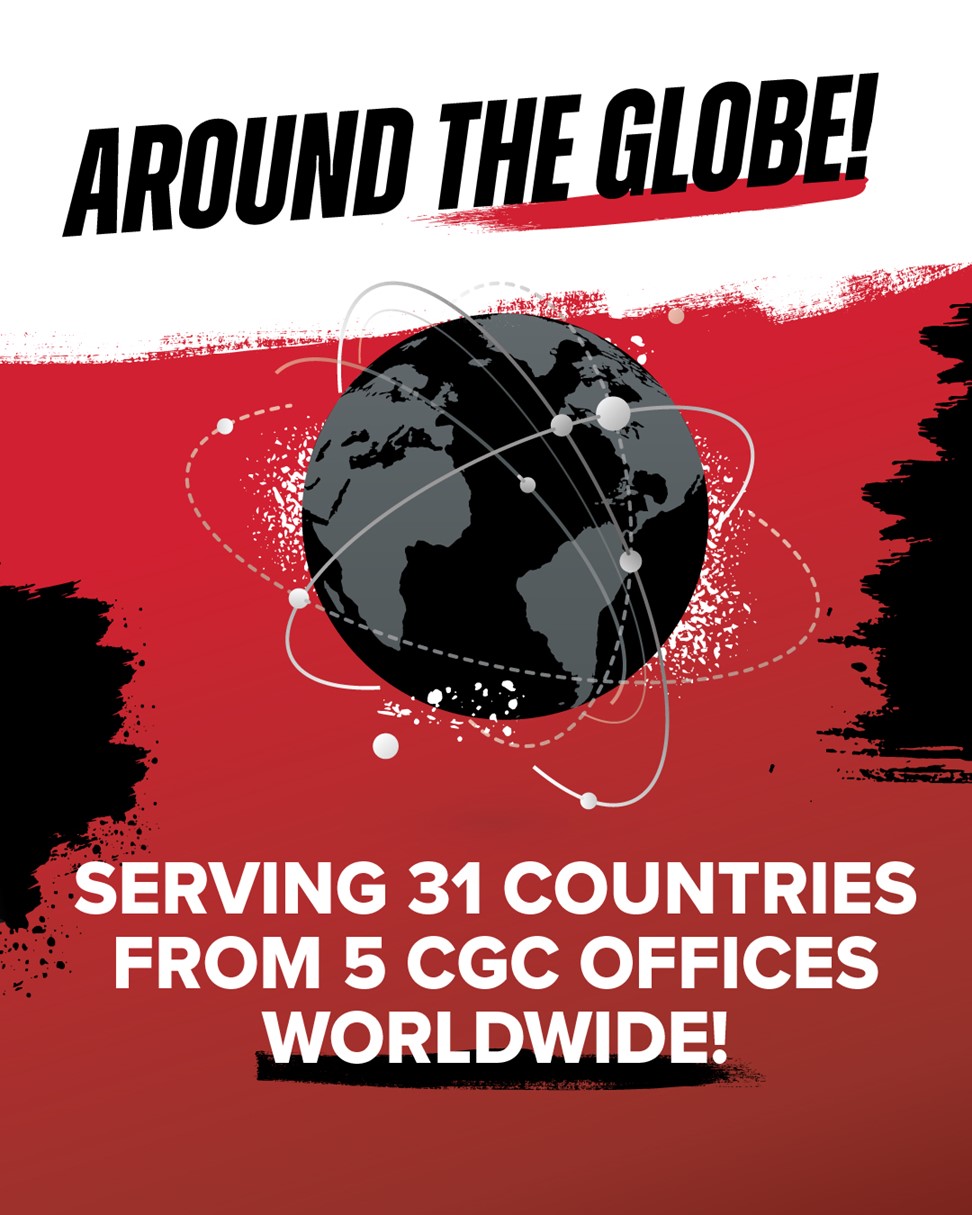 AROUND THE GLOBE!

SERVING 31 COUNTRIES FROM 5 CGC OFFICES WORLDWIDE!