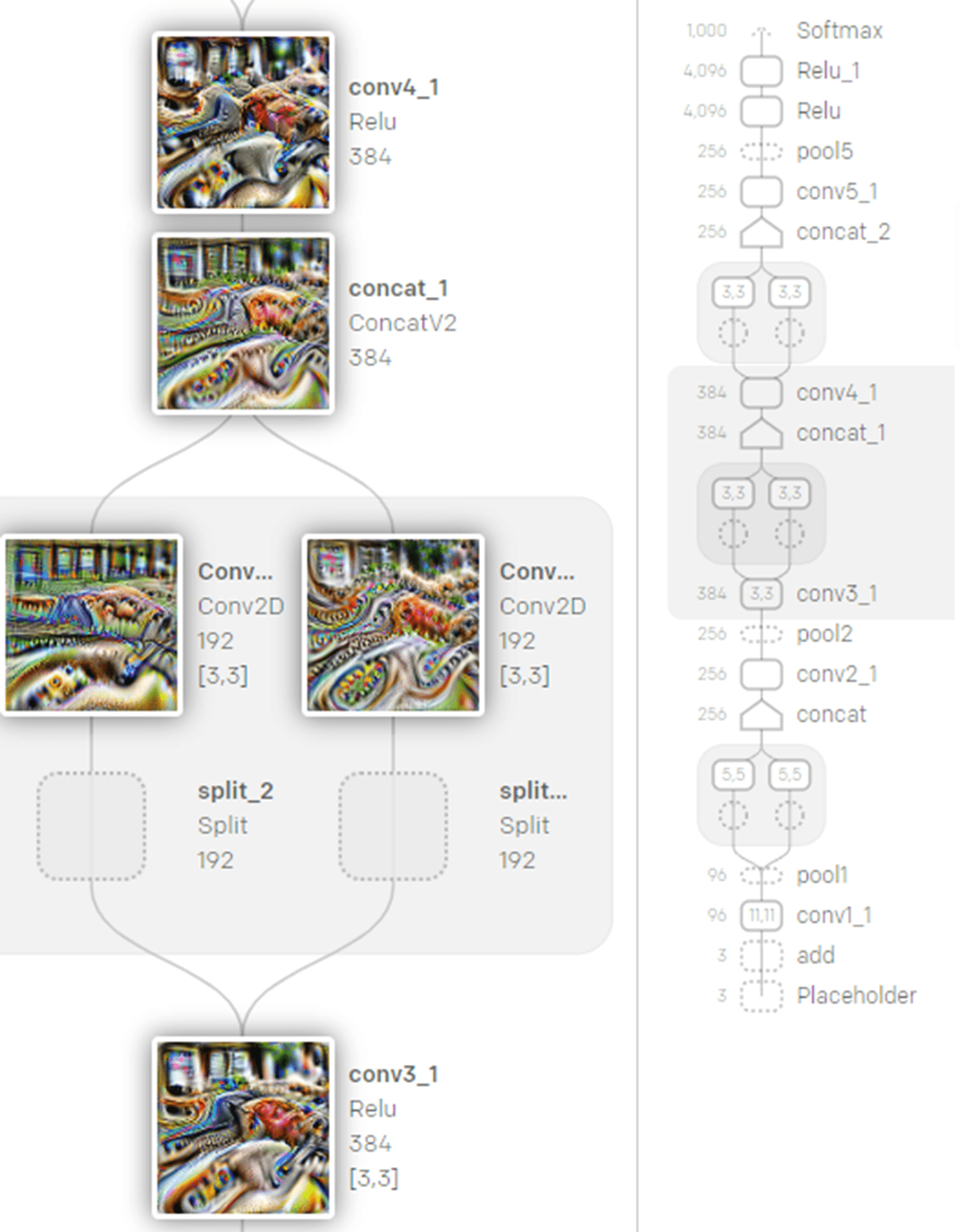 conv4_1
Relu
384

concat_1
ConcatV2
384

Conv...
Conv2D
192
[3,3]

Conv...
Conv2D
192
[3,3]

split_2
Split
192

split...
Split
192

conv3_1
Relu
384
[3,3]

1,000 Softmax
4,096 Relu_1
4,096 Relu
256 pool5
256 conv5_1
256 concat_2
3,3 3,3
384 conv4_1
384 concat_1
3,3 3,3
384 3,3 conv3_1
256 pool2
256 conv2_1
256 concat
5,5 5,5
96 pool1
96 11,11 conv1_1
3 add
3 Placeholder