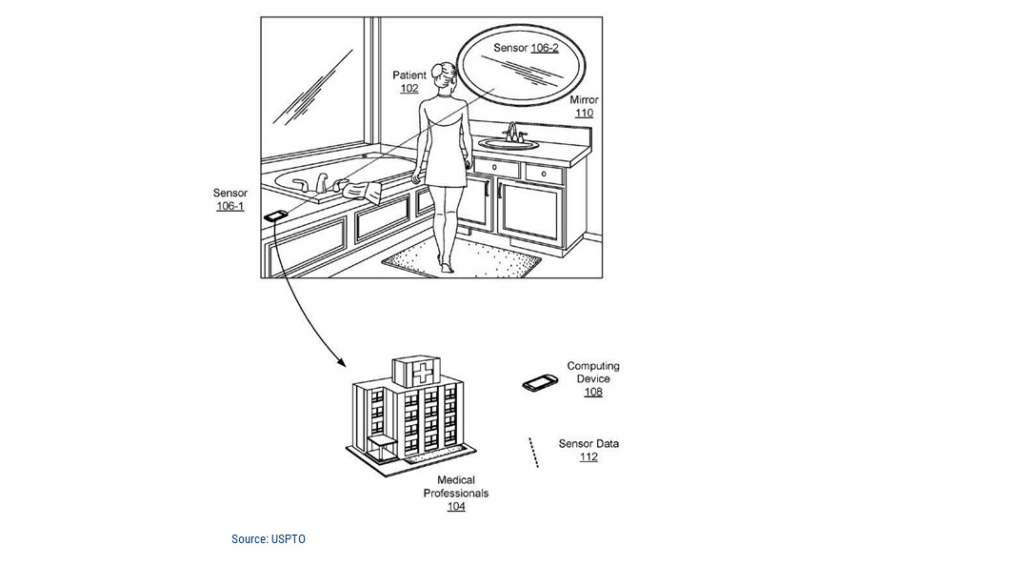 Sensor 106-2

Patient 102

Mirror 110

Sensor 106-1

Computing Device 108

Sensor Data 112

Medical Professionals 104

Source: USPTO