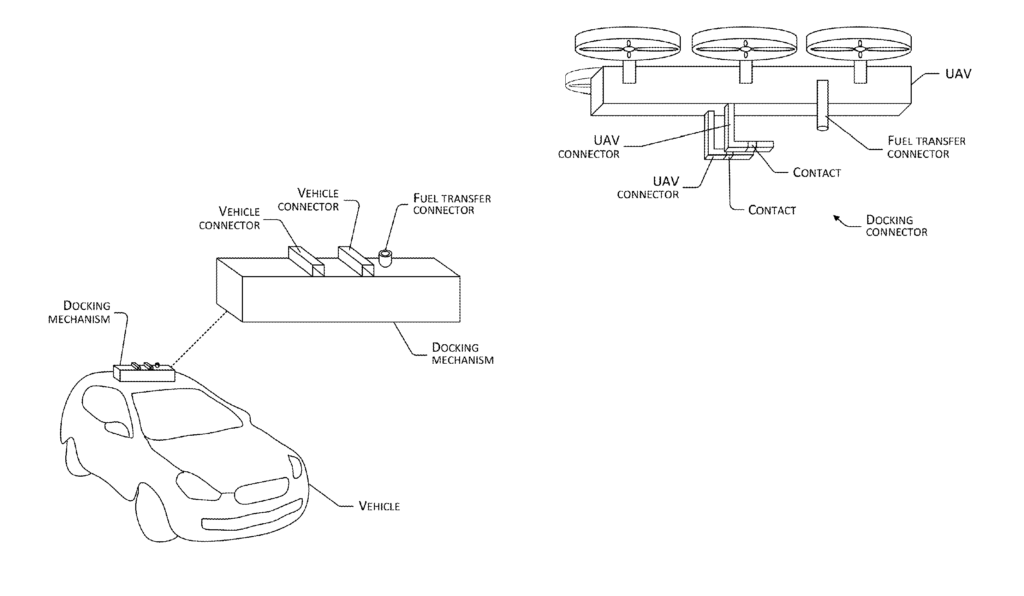 UAV

UAV CONNECTOR

FUEL TRANSFER CONNECTOR

UAV CONNECTOR

CONTACT

CONTACT

DOCKING CONNECTOR

VEHICLE CONNECTOR

VEHICLE CONNECTOR

FUEL TRANSFER CONNECTOR

DOCKING MECHANISM

DOCKING MECHANISM

VEHICLE