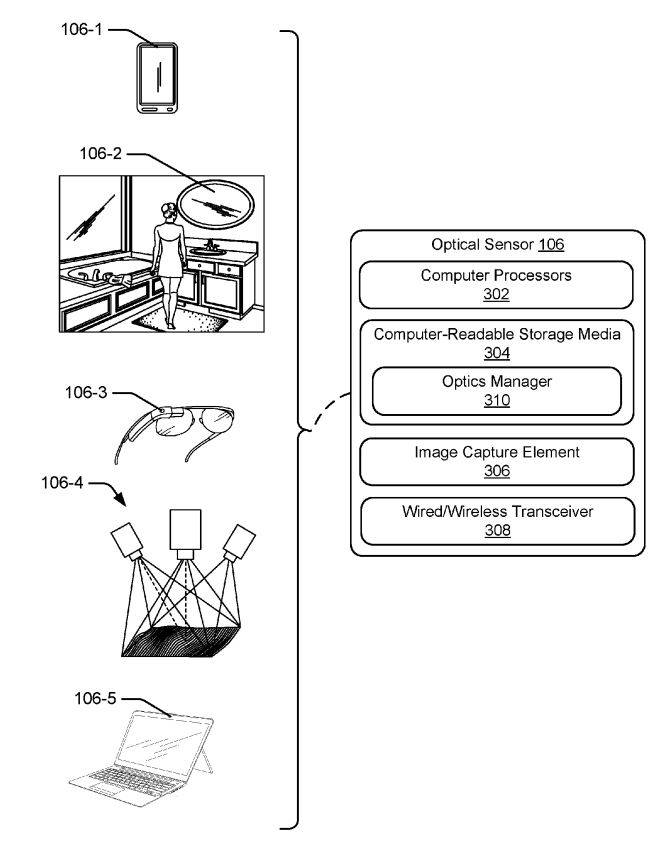 106-1

106-2

106-3

106-4

106-5

Optical Sensor 106

Computer Processors
302

Computer-Readable Storage Media
304

Optics Manager
310

Image Capture Element
306

Wired/Wireless Transceiver
308