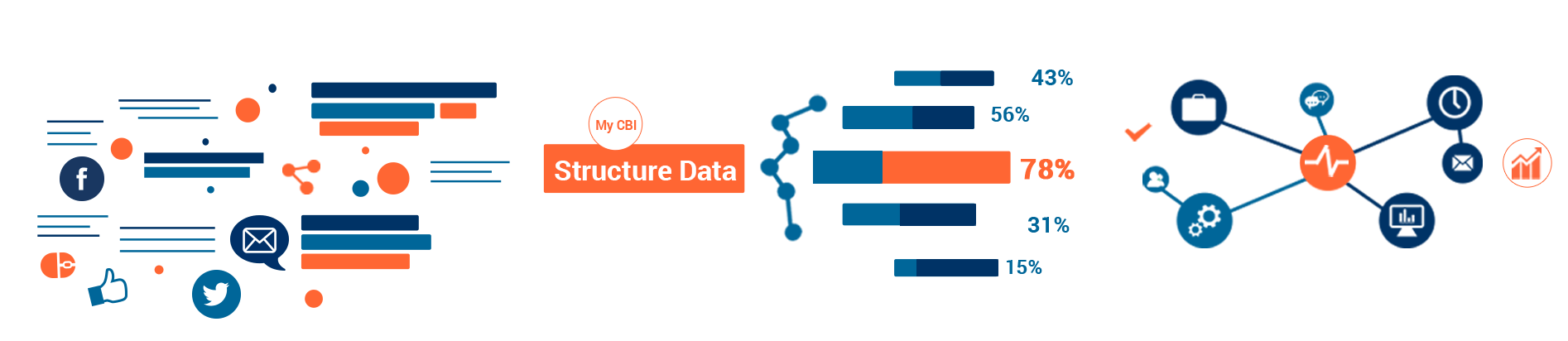 My CBI
Structure Data
43%
56%
78%
31%
15%