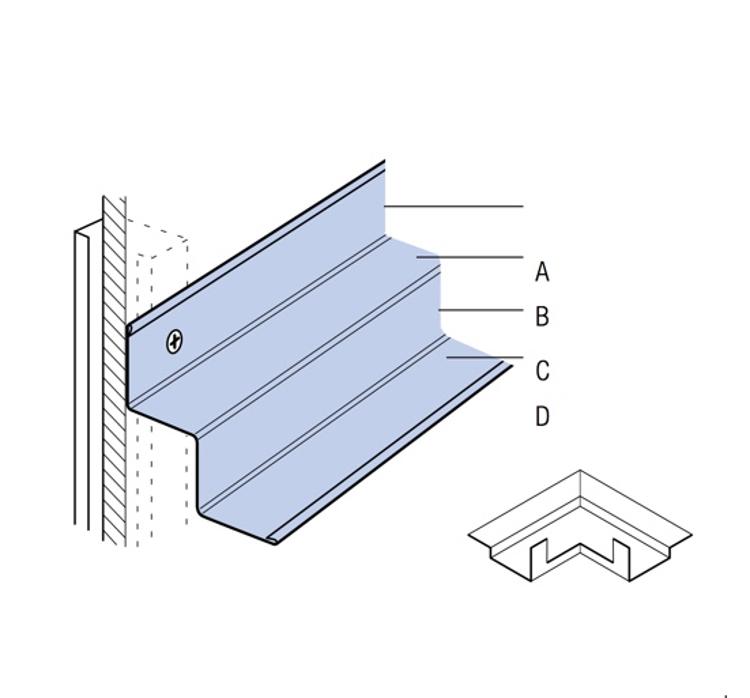 A
B
C
D