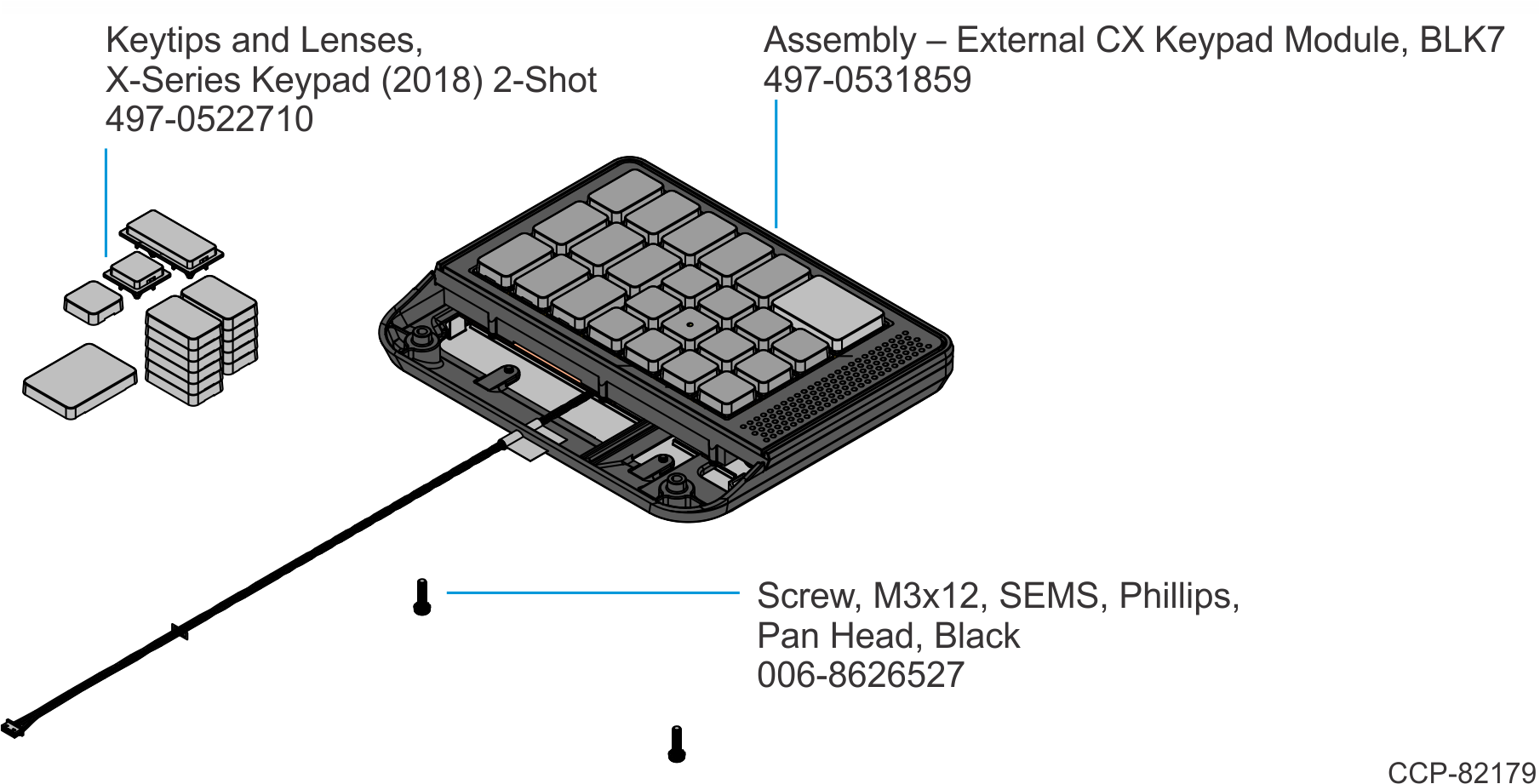 Keytips and Lenses,
X-Series Keypad (2018) 2-Shot
497-0522710

Assembly – External CX Keypad Module, BLK7
497-0531859

Screw, M3x12, SEMS, Phillips,
Pan Head, Black
006-8626527

CCP-82179