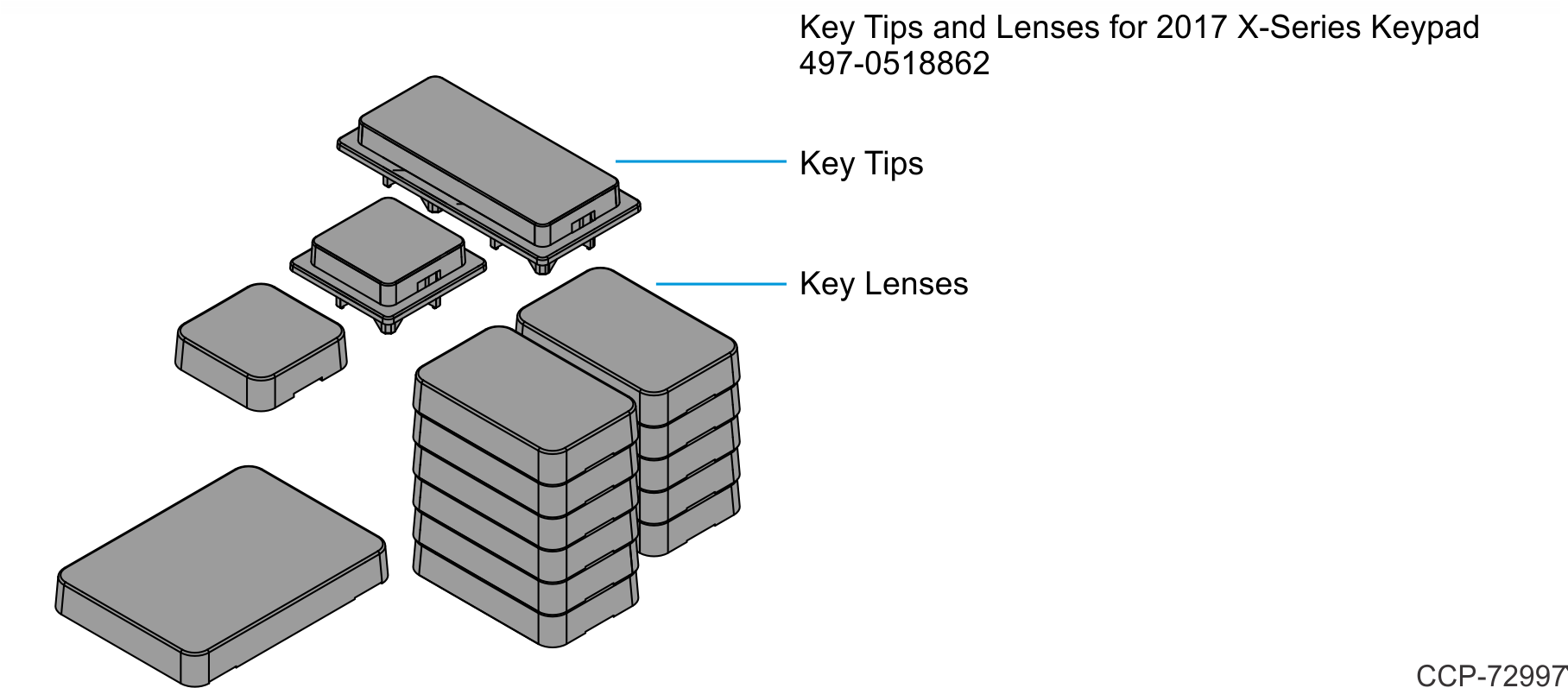 Key Tips and Lenses for 2017 X-Series Keypad
497-0518862

Key Tips

Key Lenses

CCP-72997