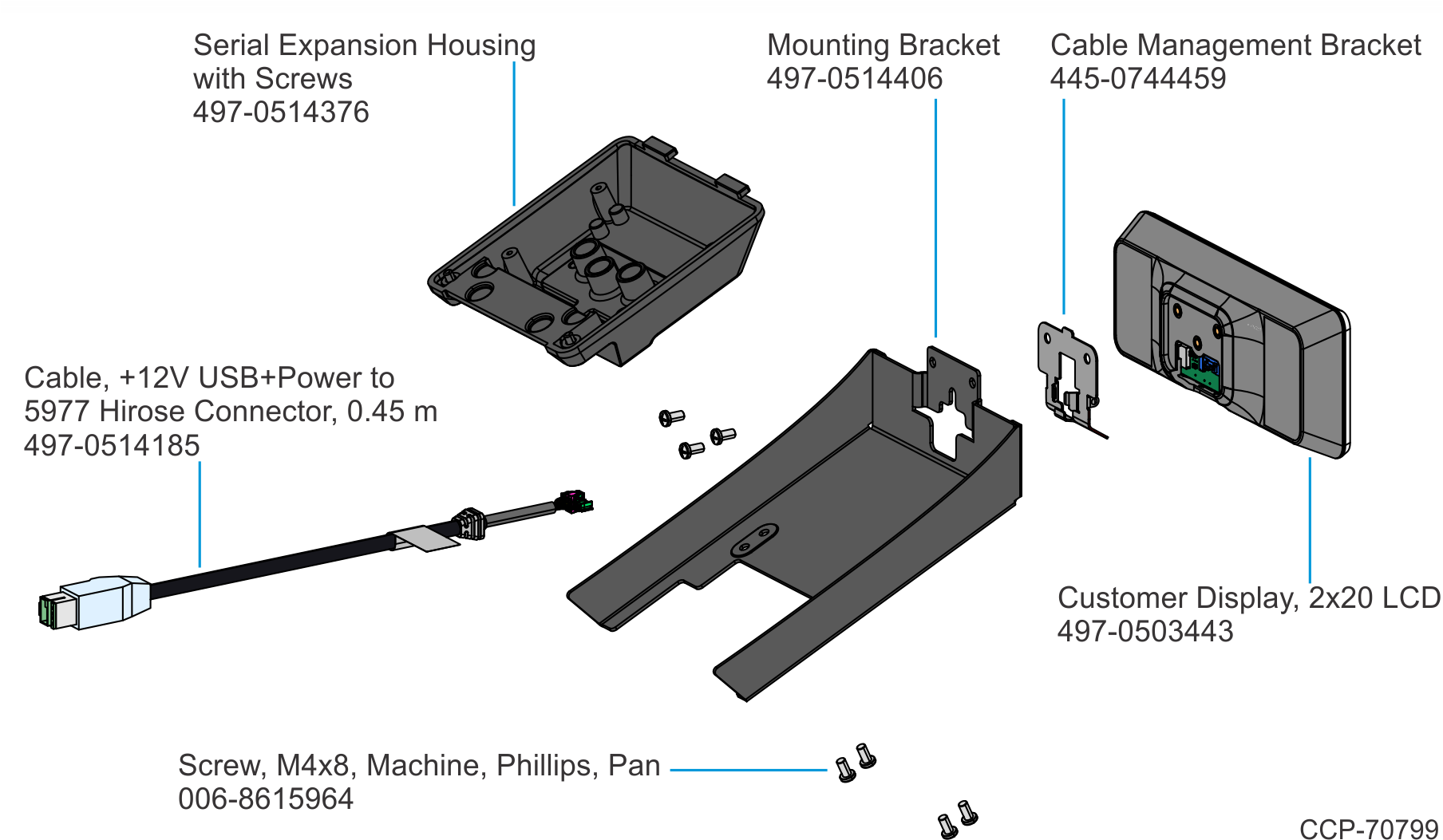 Serial Expansion Housing
with Screws
497-0514376

Mounting Bracket
497-0514406

Cable Management Bracket
445-0744459

Cable, +12V USB+Power to
5977 Hirose Connector, 0.45 m
497-0514185

Customer Display, 2x20 LCD
497-0503443

Screw, M4x8, Machine, Phillips, Pan
006-8615964

CCP-70799