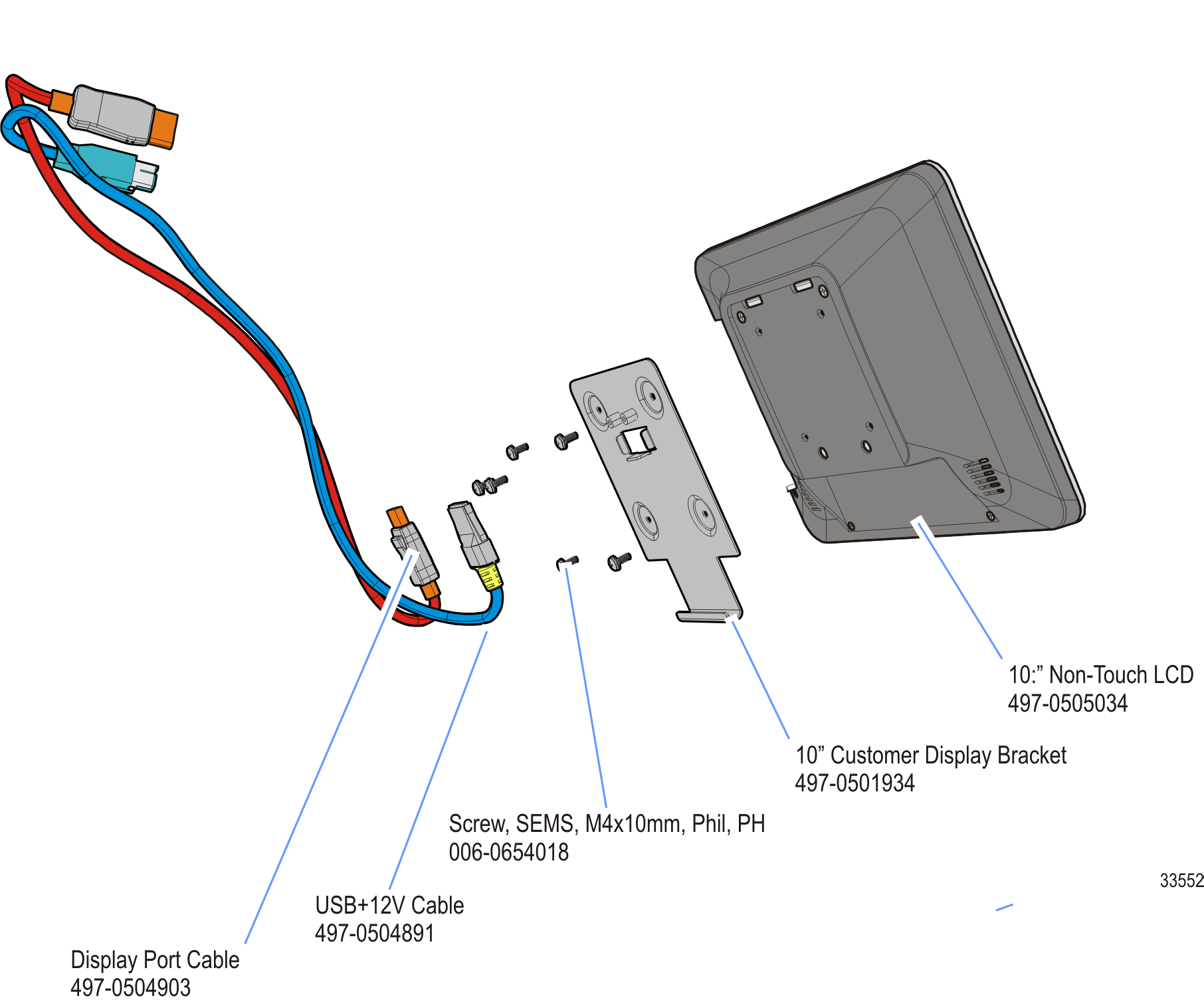 10:” Non-Touch LCD
497-0505034

10” Customer Display Bracket
497-0501934

Screw, SEMS, M4x10mm, Phil, PH
006-0654018

33552

USB+12V Cable
497-0504891

Display Port Cable
497-0504903