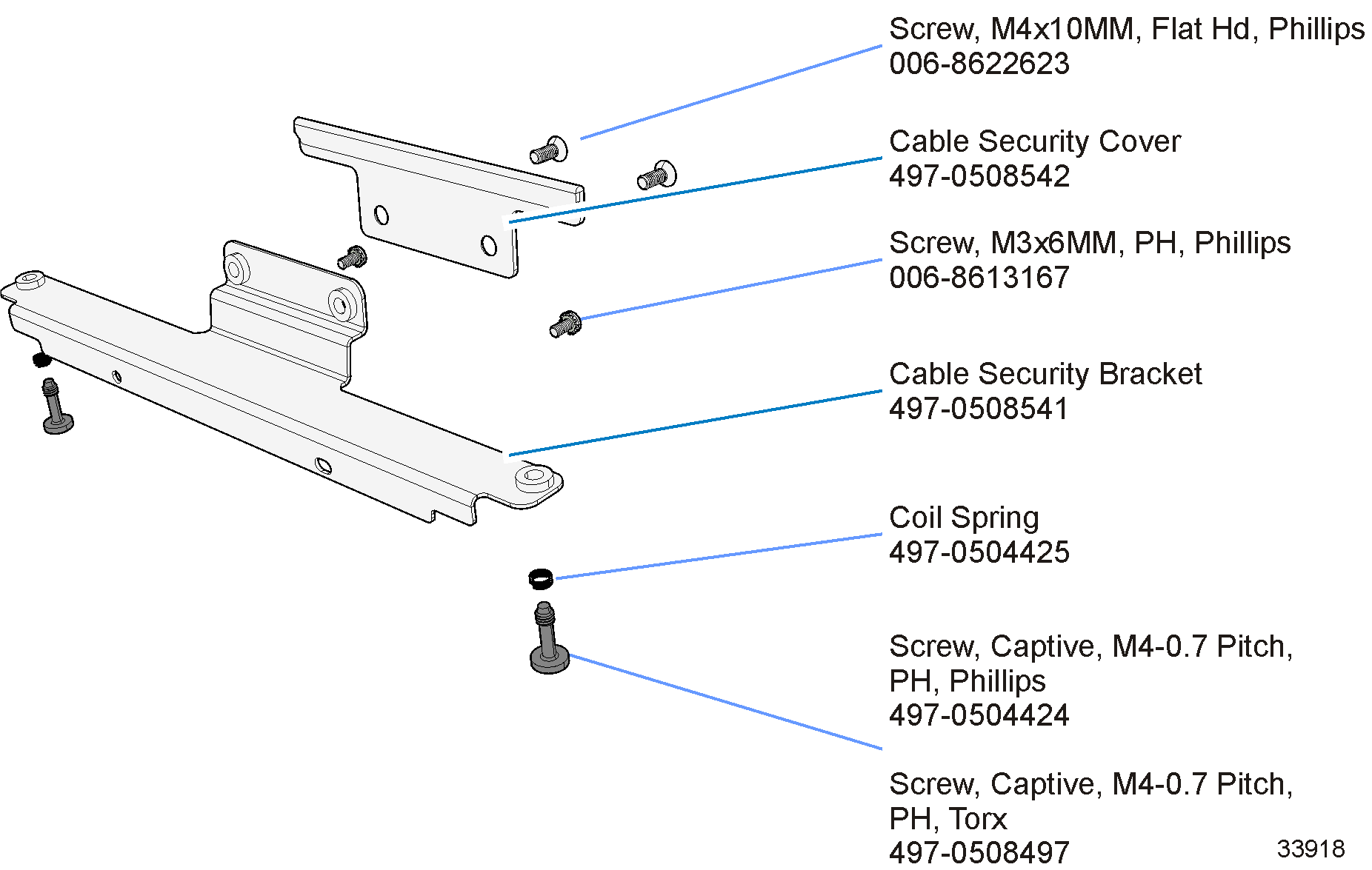 Screw, M4x10MM, Flat Hd, Phillips
006-8622623

Cable Security Cover
497-0508542

Screw, M3x6MM, PH, Phillips
006-8613167

Cable Security Bracket
497-0508541

Coil Spring
497-0504425

Screw, Captive, M4-0.7 Pitch, PH, Phillips
497-0504424

Screw, Captive, M4-0.7 Pitch, PH, Torx
497-0508497

33918