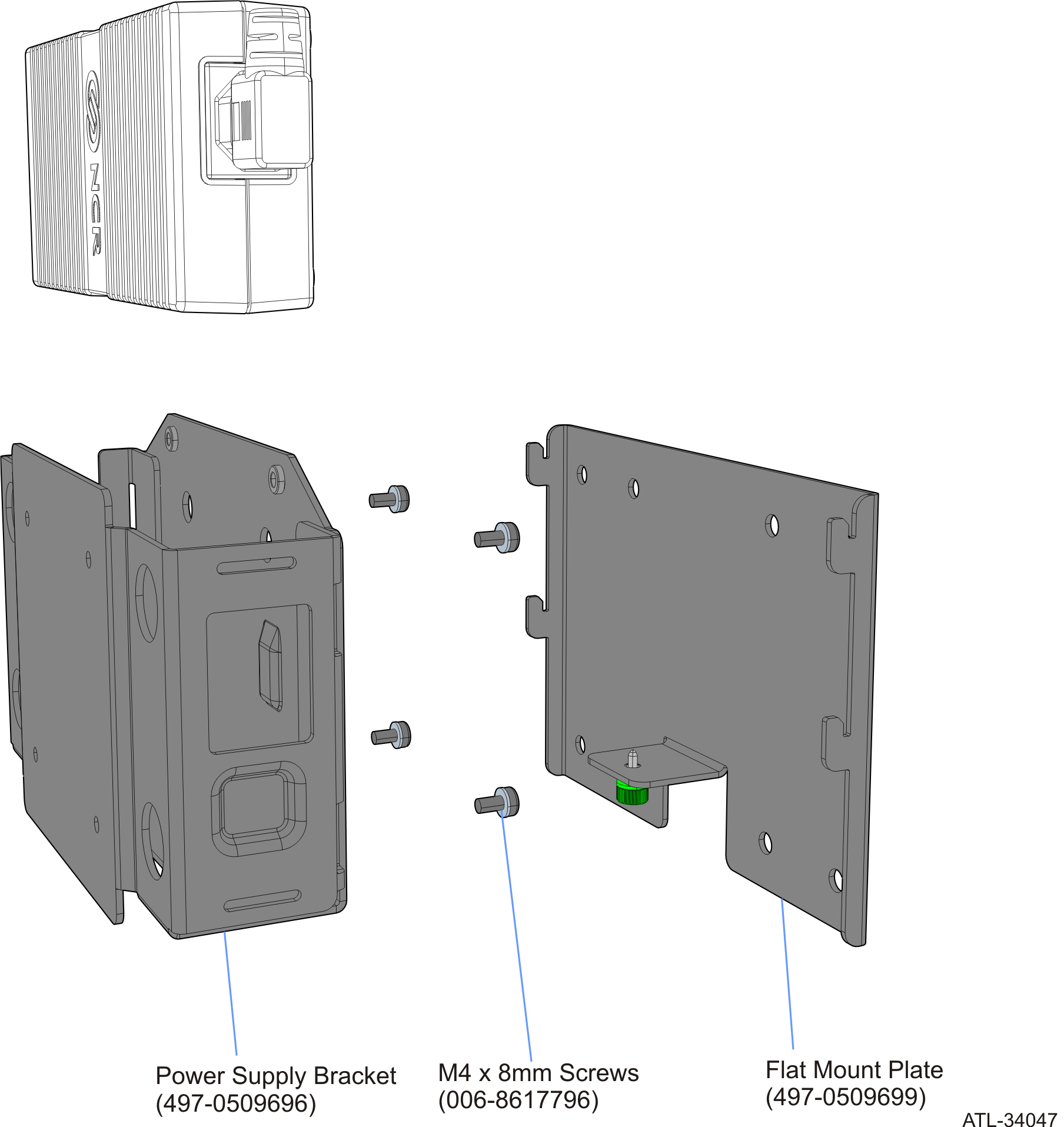 NCR

Power Supply Bracket
(497-0509696)

M4 x 8mm Screws
(006-8617796)

Flat Mount Plate
(497-0509699)

ATL-34047