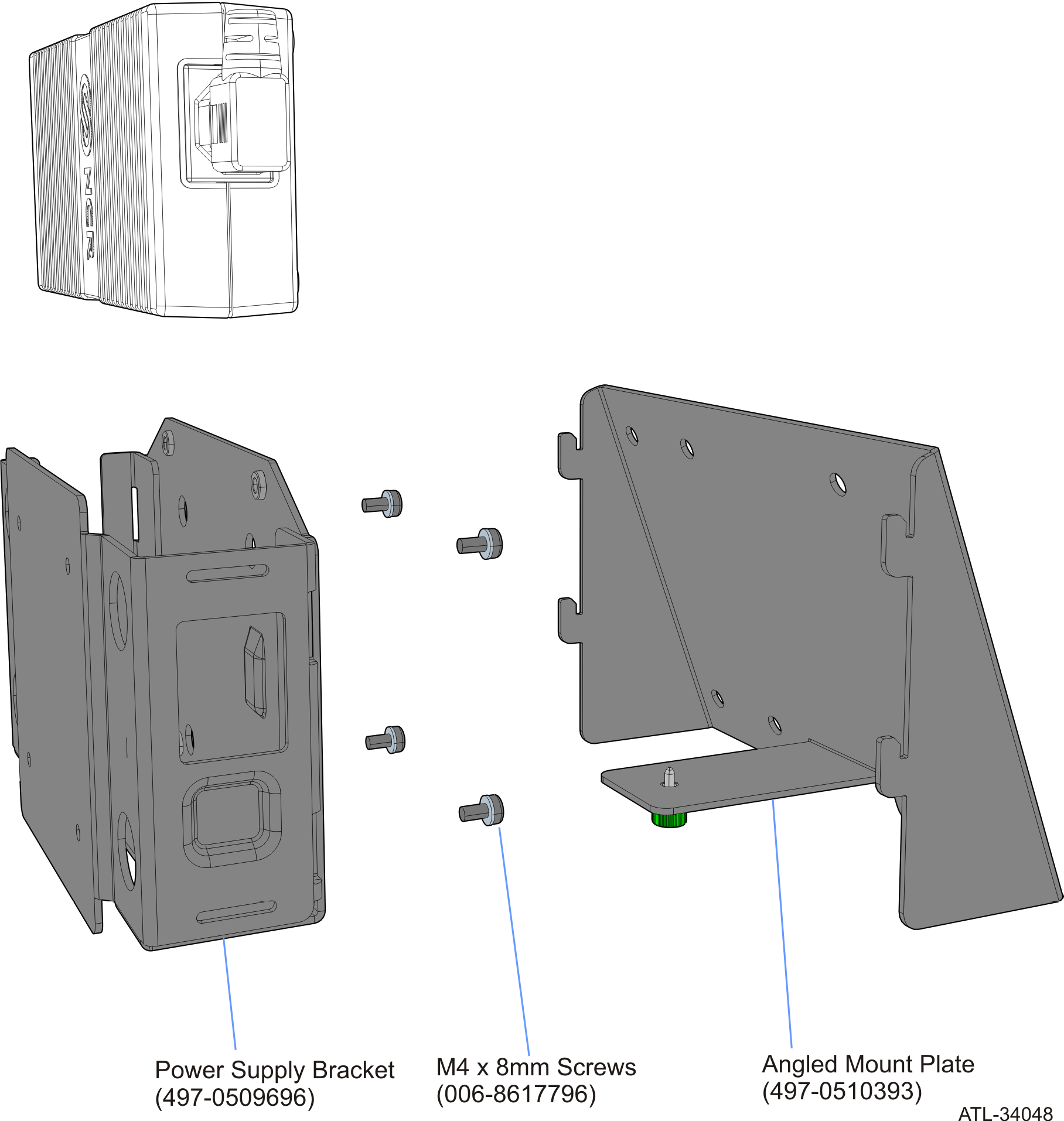 NCR

Power Supply Bracket
(497-0509696)

M4 x 8mm Screws
(006-8617796)

Angled Mount Plate
(497-0510393)

ATL-34048