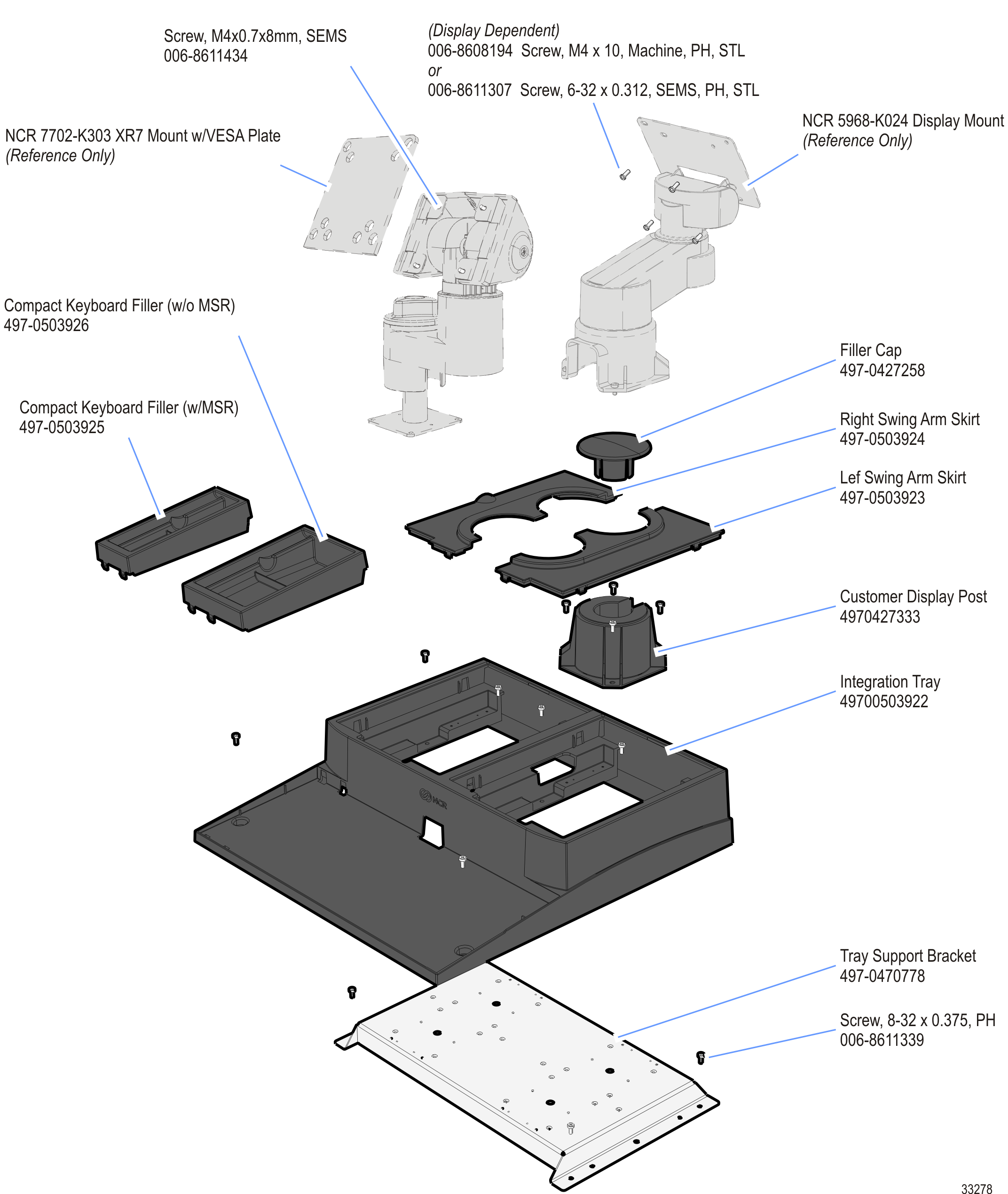 Screw, M4x0.7x8mm, SEMS
006-8611434

(Display Dependent)
006-8608194 Screw, M4 x 10, Machine, PH, STL
or
006-8611307 Screw, 6-32 x 0.312, SEMS, PH, STL

NCR 7702-K303 XR7 Mount w/VESA Plate
(Reference Only)

NCR 5968-K024 Display Mount
(Reference Only)

Compact Keyboard Filler (w/o MSR)
497-0503926

Compact Keyboard Filler (w/MSR)
497-0503925

Filler Cap
497-0427258

Right Swing Arm Skirt
497-0503924

Lef Swing Arm Skirt
497-0503923

Customer Display Post
4970427333

Integration Tray
49700503922

NCR

Tray Support Bracket
497-0470778

Screw, 8-32 x 0.375, PH
006-8611339

33278