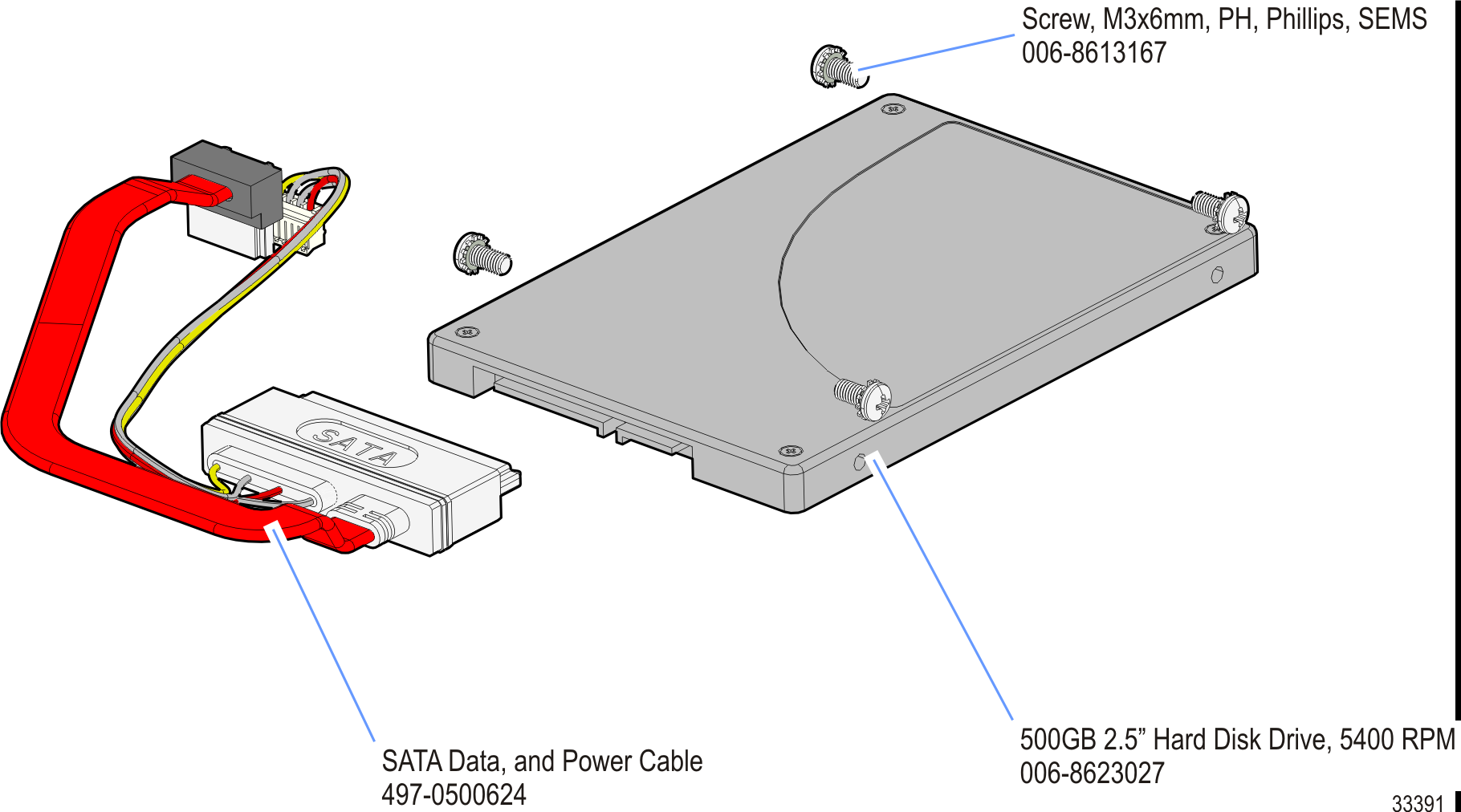 Screw, M3x6mm, PH, Phillips, SEMS
006-8613167

SATA

SATA Data, and Power Cable
497-0500624

500GB 2.5” Hard Disk Drive, 5400 RPM
006-8623027

33391