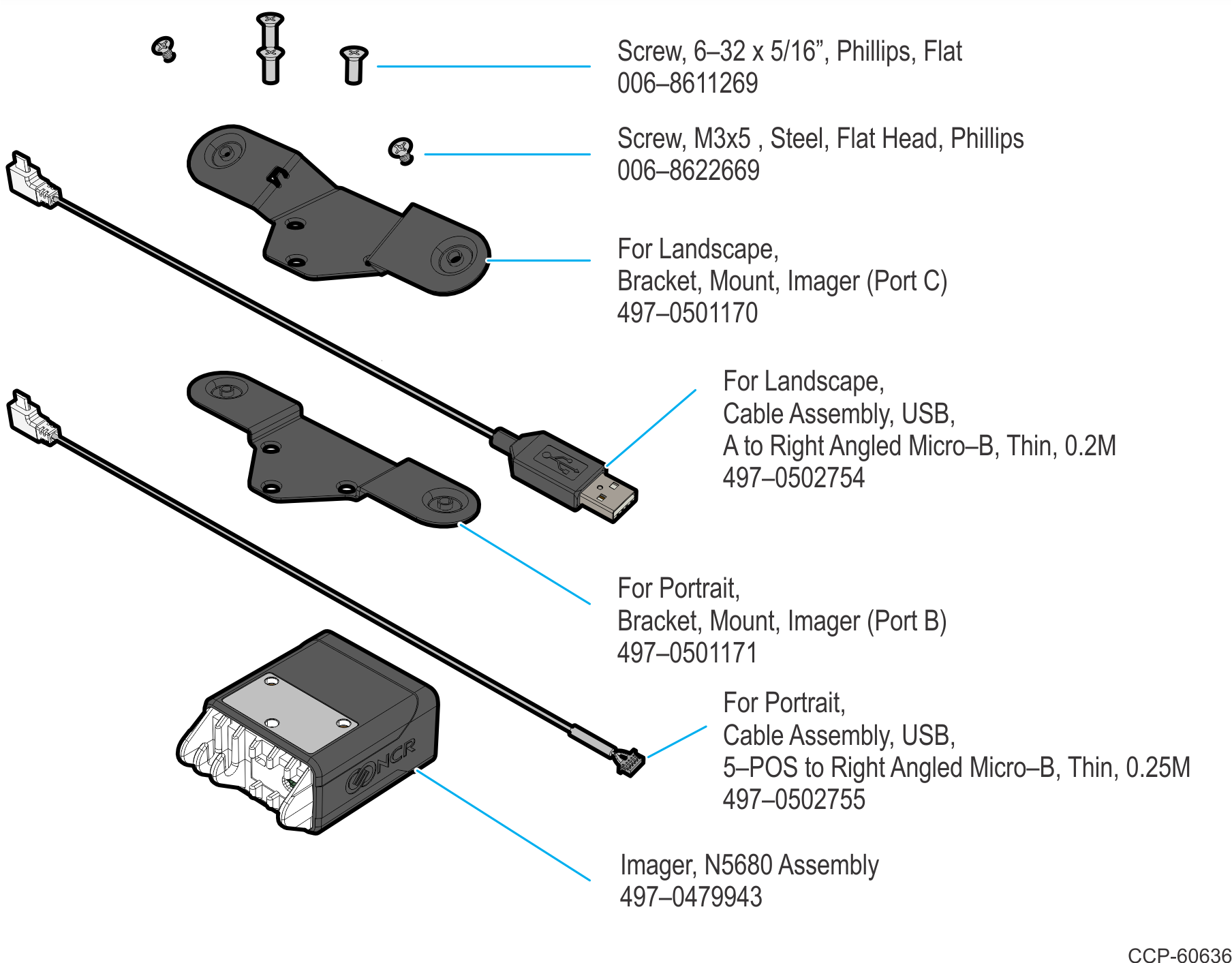 Screw, 6–32 x 5/16”, Phillips, Flat
006–8611269

Screw, M3x5 , Steel, Flat Head, Phillips
006–8622669

For Landscape,
Bracket, Mount, Imager (Port C)
497–0501170

For Landscape,
Cable Assembly, USB,
A to Right Angled Micro–B, Thin, 0.2M
497–0502754

For Portrait,
Bracket, Mount, Imager (Port B)
497–0501171

For Portrait,
Cable Assembly, USB,
5–POS to Right Angled Micro–B, Thin, 0.25M
497–0502755

NCR

Imager, N5680 Assembly
497–0479943

CCP-60636