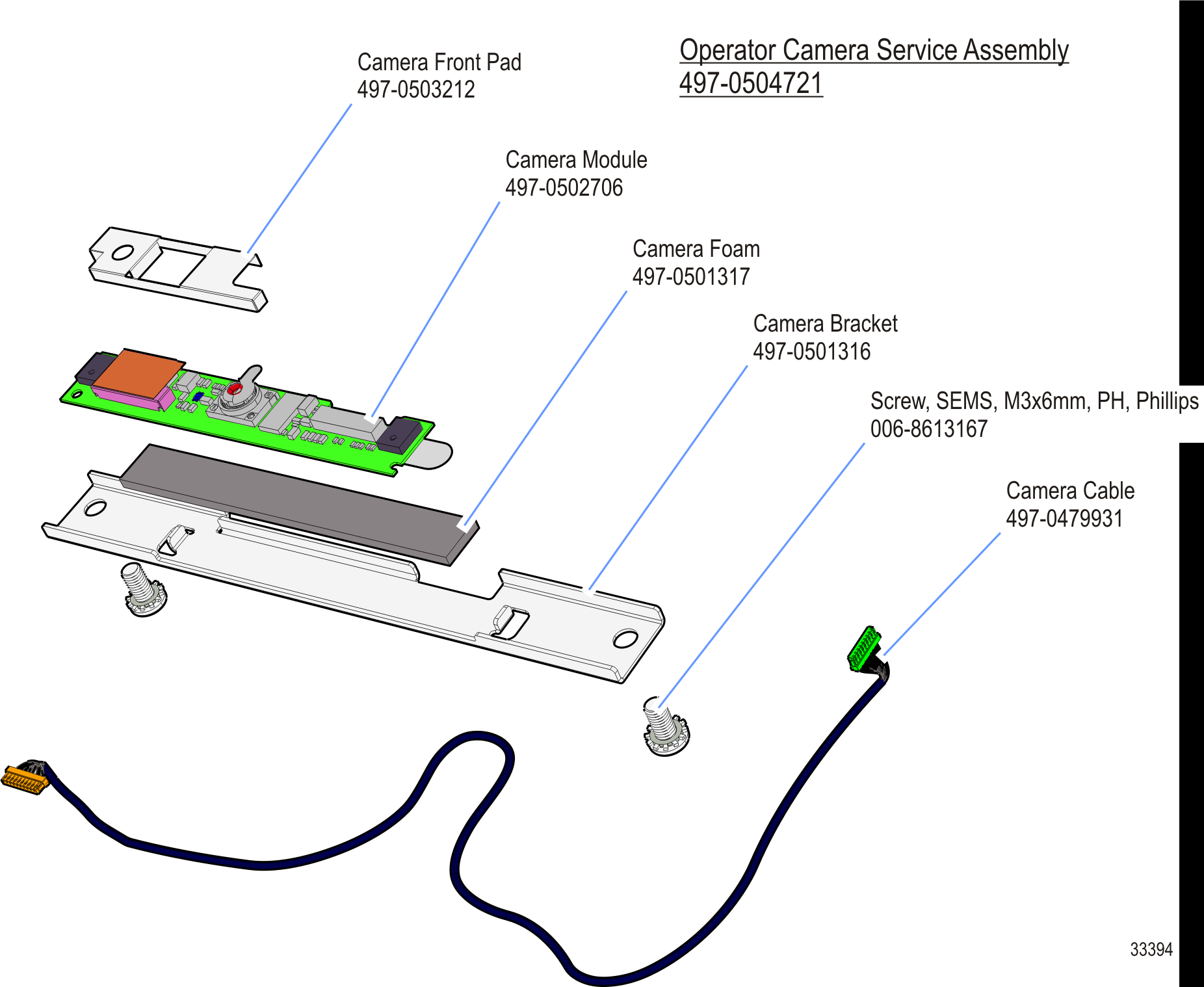 Operator Camera Service Assembly
497-0504721

Camera Front Pad
497-0503212

Camera Module
497-0502706

Camera Foam
497-0501317

Camera Bracket
497-0501316

Screw, SEMS, M3x6mm, PH, Phillips
006-8613167

Camera Cable
497-0479931

33394