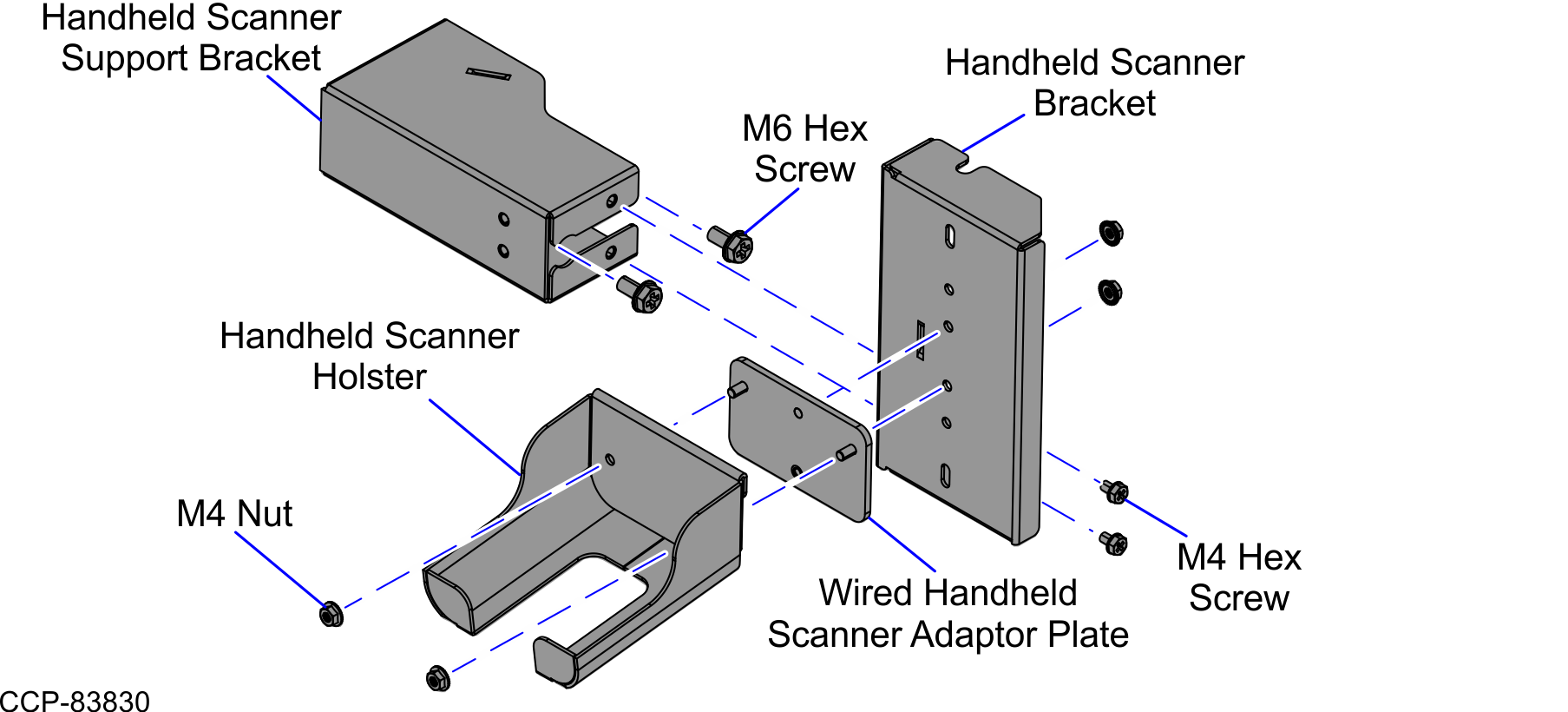 Handheld Scanner Support Bracket

Handheld Scanner Bracket

M6 Hex Screw

Handheld Scanner Holster

M4 Nut

Wired Handheld Scanner Adaptor Plate

M4 Hex Screw

CCP-83830