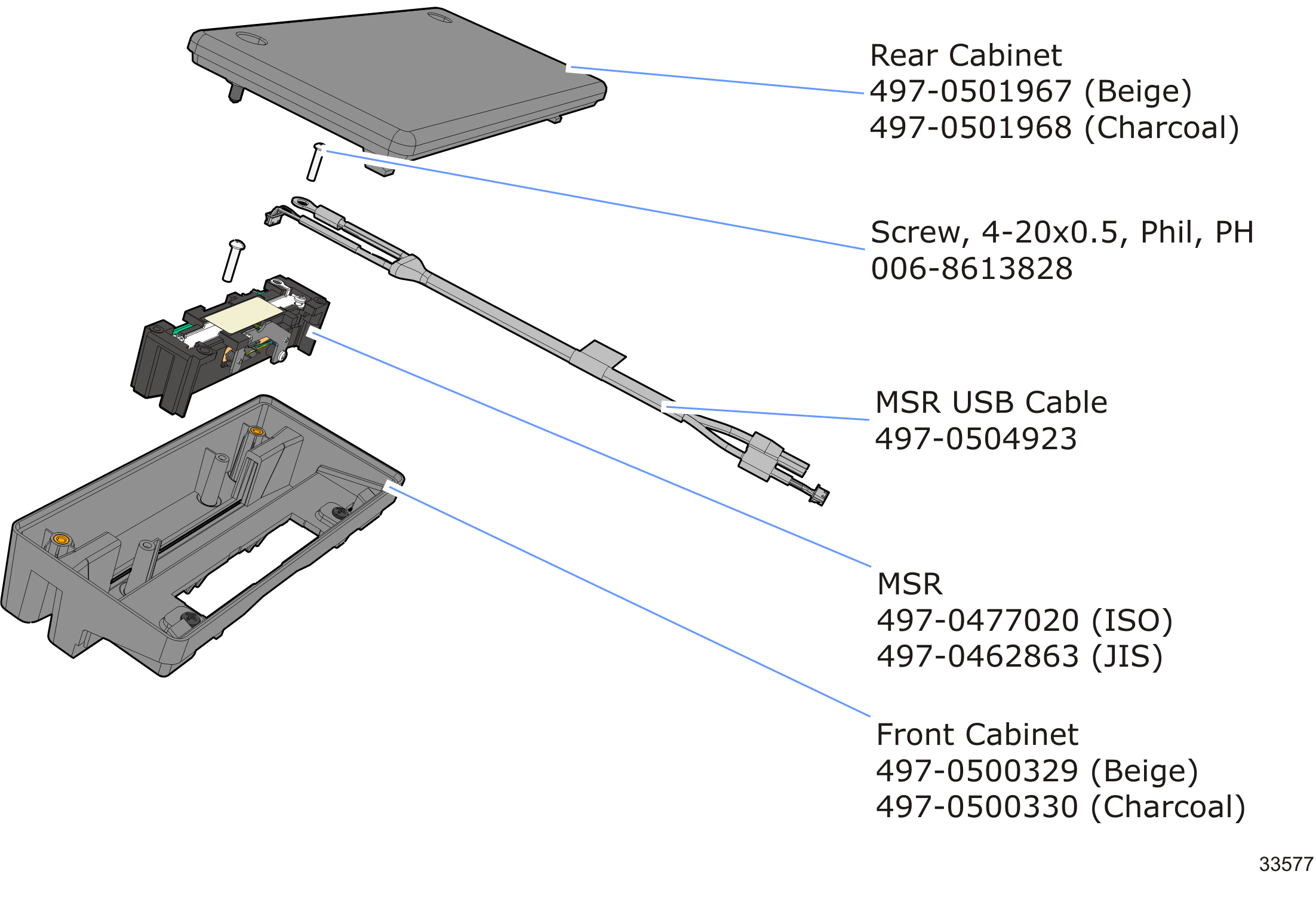 Rear Cabinet
497-0501967 (Beige)
497-0501968 (Charcoal)

Screw, 4-20x0.5, Phil, PH
006-8613828

MSR USB Cable
497-0504923

MSR
497-0477020 (ISO)
497-0462863 (JIS)

Front Cabinet
497-0500329 (Beige)
497-0500330 (Charcoal)

33577