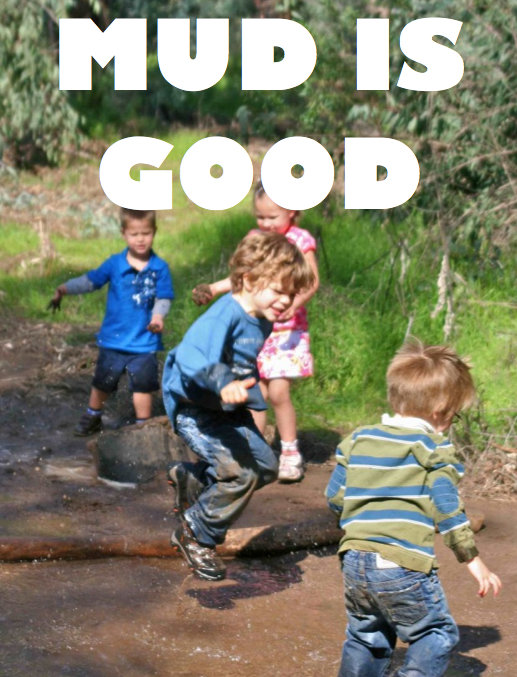 MUD IS GOOD