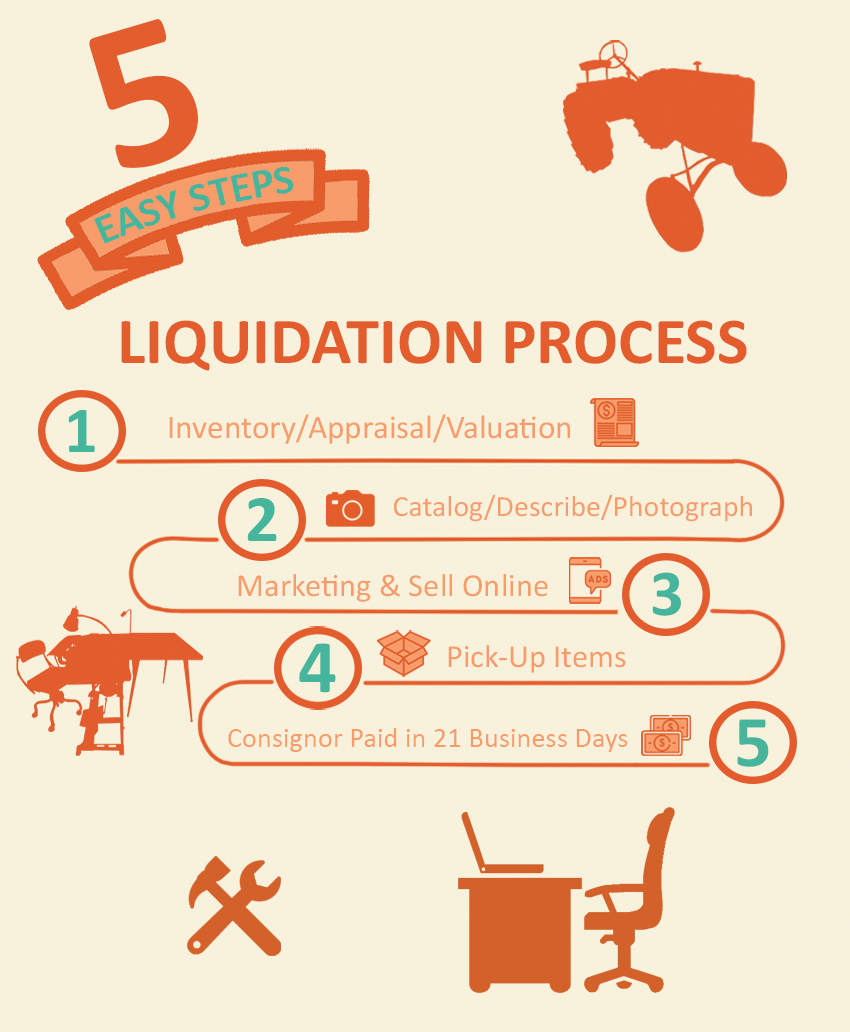 5
EASY STEPS

LIQUIDATION PROCESS

1 Inventory/Appraisal/Valuation

2 Catalog/Describe/Photograph

Marketing & Sell Online ADS 3

4 Pick-Up Items

Consignor Paid in 21 Business Days 5