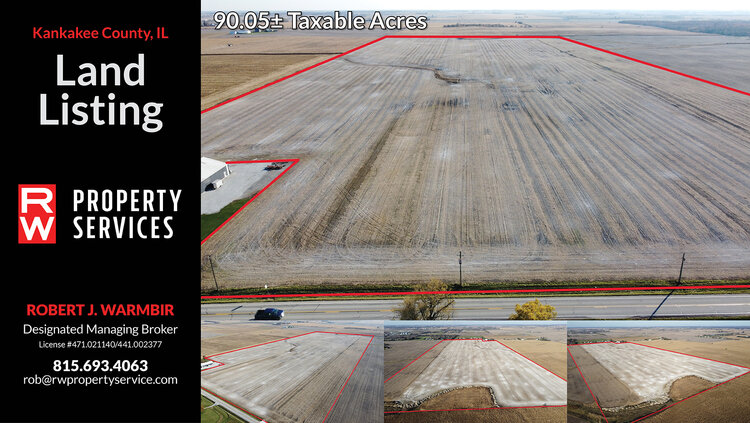 Kankakee County, IL

Land Listing

RW PROPERTY SERVICES

ROBERT J. WARMBIR
Designated Managing Broker
License #471.021140/441.002377

815.693.4063
rob@rwpropertyservice.com

90.05± Taxable Acres