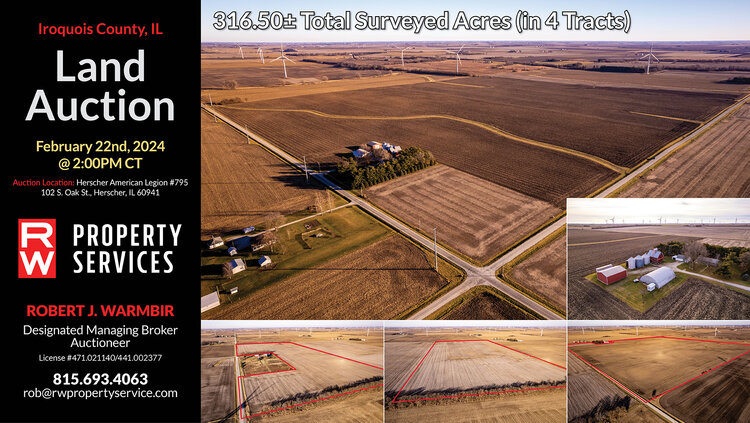 Iroquois County, IL

Land Auction

February 22nd, 2024
@ 2:00PM CT

Auction Location: Herscher American Legion #795
102 S. Oak St., Herscher, IL 60941

RW PROPERTY SERVICES

ROBERT J. WARMBIR
Designated Managing Broker
Auctioneer
License #471.021140/441.002377

815.693.4063
rob@rwpropertyservice.com

316.50± Total Surveyed Acres (in 4 Tracts)