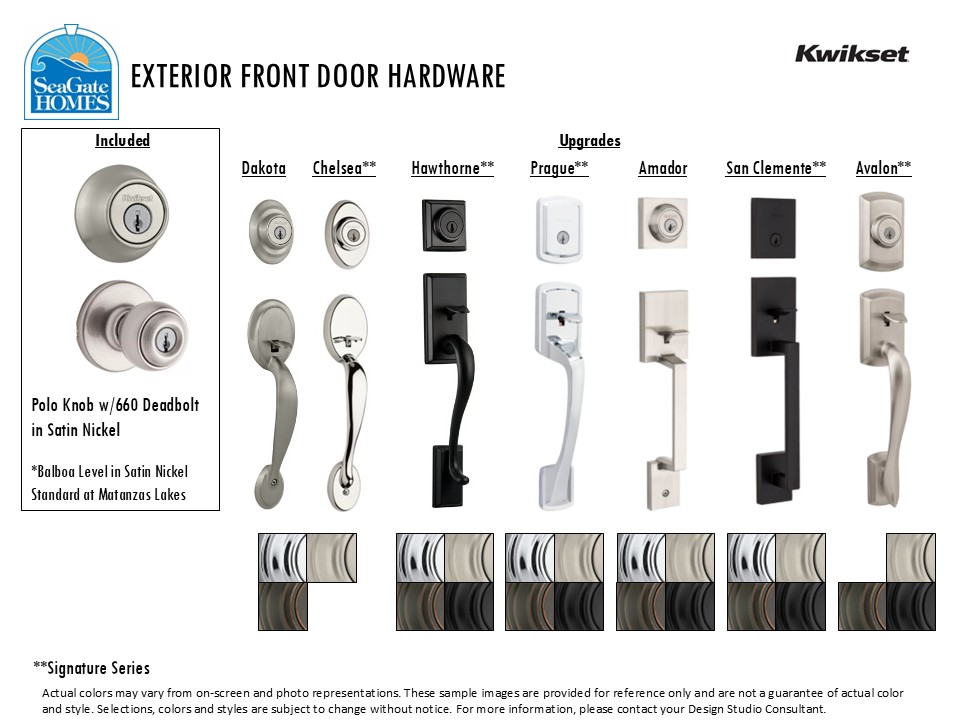 SeaGate HOMES

EXTERIOR FRONT DOOR HARDWARE

Kwikset

Included

Kwikset

Polo Knob w/660 Deadbolt in Satin Nickel

*Balboa Level in Satin Nickel Standard at Matanzas Lakes

Upgrades

Dakota

Chelsea**

Hawthorne**

Prague**

Amador

San Clemente**

Avalon**

**Signature Series

Actual colors may vary from on-screen and photo representations. These sample images are provided for reference only and are not a guarantee of actual color and style. Selections, colors and styles are subject to change without notice. For more information, please contact your Design Studio Consultant.