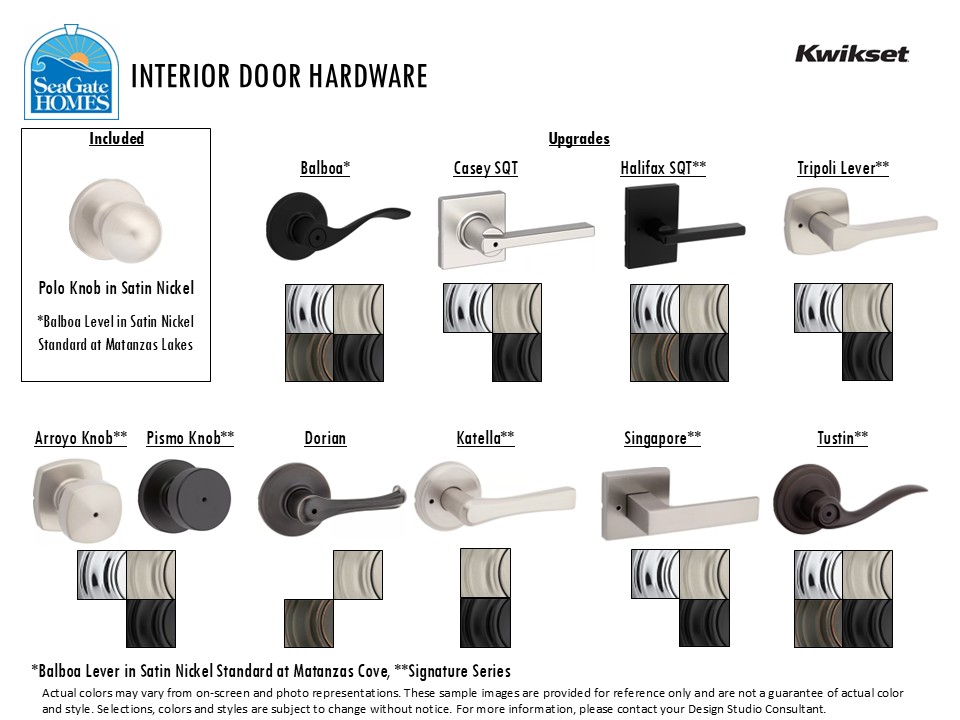 SeaGate HOMES

INTERIOR DOOR HARDWARE

Kwikset

Included

Polo Knob in Satin Nickel

*Balboa Level in Satin Nickel Standard at Matanzas Lakes

Upgrades

Balboa*

Casey SQT

Halifax SQT**

Tripoli Lever**

Arroyo Knob**

Pismo Knob**

Dorian

Katella**

Singapore**

Tustin**

*Balboa Lever in Satin Nickel Standard at Matanzas Cove, **Signature Series

Actual colors may vary from on-screen and photo representations. These sample images are provided for reference only and are not a guarantee of actual color and style. Selections, colors and styles are subject to change without notice. For more information, please contact your Design Studio Consultant.