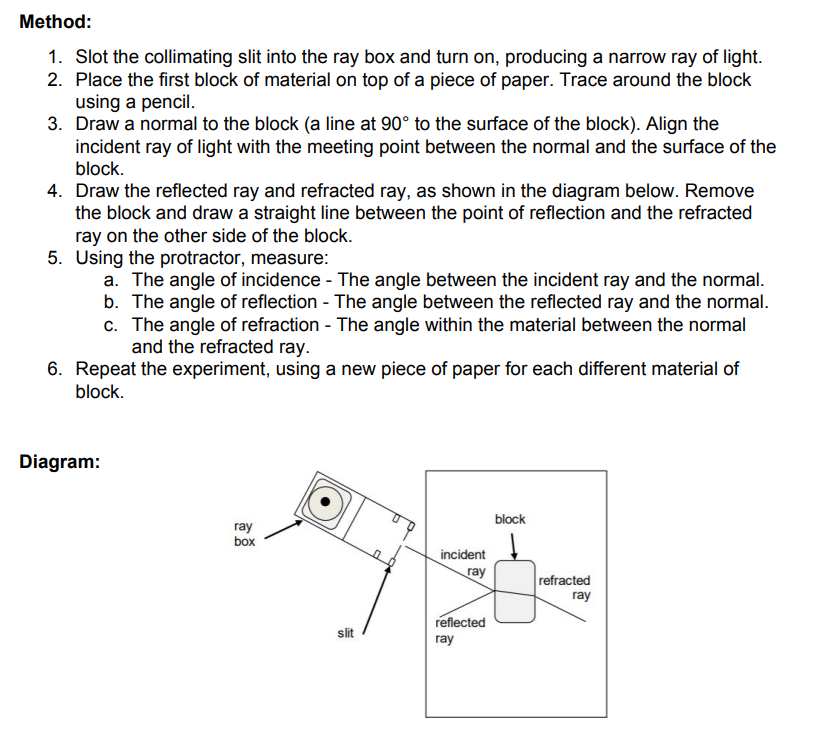 Method:

1. Slot the collimating slit into the ray box and turn on, producing a narrow ray of light.
2. Place the first block of material on top of a piece of paper. Trace around the block using a pencil.
3. Draw a normal to the block (a line at 90° to the surface of the block). Align the incident ray of light with the meeting point between the normal and the surface of the block.
4. Draw the reflected ray and refracted ray, as shown in the diagram below. Remove the block and draw a straight line between the point of reflection and the refracted ray on the other side of the block.
5. Using the protractor, measure:
a. The angle of incidence - The angle between the incident ray and the normal.
b. The angle of reflection - The angle between the reflected ray and the normal.
c. The angle of refraction - The angle within the material between the normal and the refracted ray.
6. Repeat the experiment, using a new piece of paper for each different material of block.

Diagram:

ray box

slit

block

incident ray

refracted ray

reflected ray