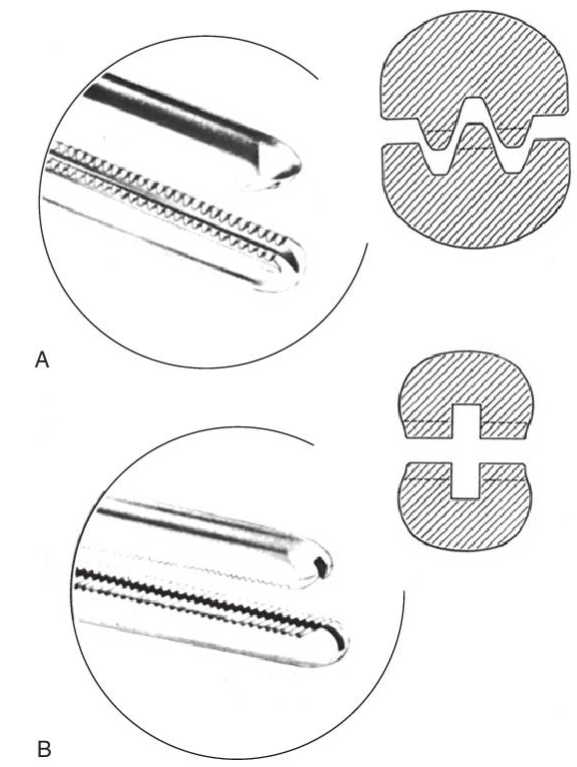 A

B