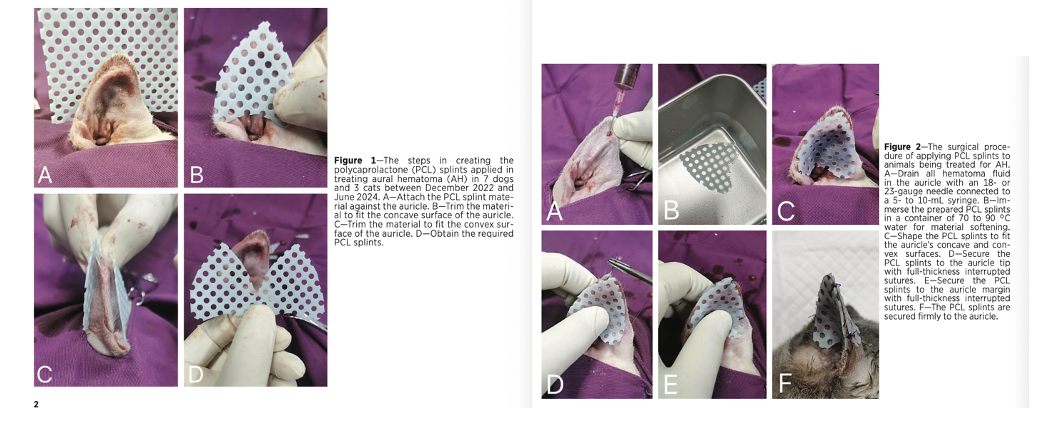 A

B

C

D

**Figure 1**—The steps in creating the polycaprolactone (PCL) splints applied in treating aural hematoma (AH) in 7 dogs and 3 cats between December 2022 and June 2024. A—Attach the PCL splint material against the auricle. B—Trim the material to fit the concave surface of the auricle. C—Trim the material to fit the convex surface of the auricle. D—Obtain the required PCL splints.

2

A

B

C

D

E

F

**Figure 2**—The surgical procedure of applying PCL splints to animals being treated for AH. A—Drain all hematoma fluid in the auricle with an 18- or 23-gauge needle connected to a 5- to 10-mL syringe. B—Immerse the prepared PCL splints in a container of 70 to 90 °C water for material softening. C—Shape the PCL splints to fit the auricle's concave and convex surfaces. D—Secure the PCL splints to the auricle tip with full-thickness interrupted sutures. E—Secure the PCL splints to the auricle margin with full-thickness interrupted sutures. F—The PCL splints are secured firmly to the auricle.