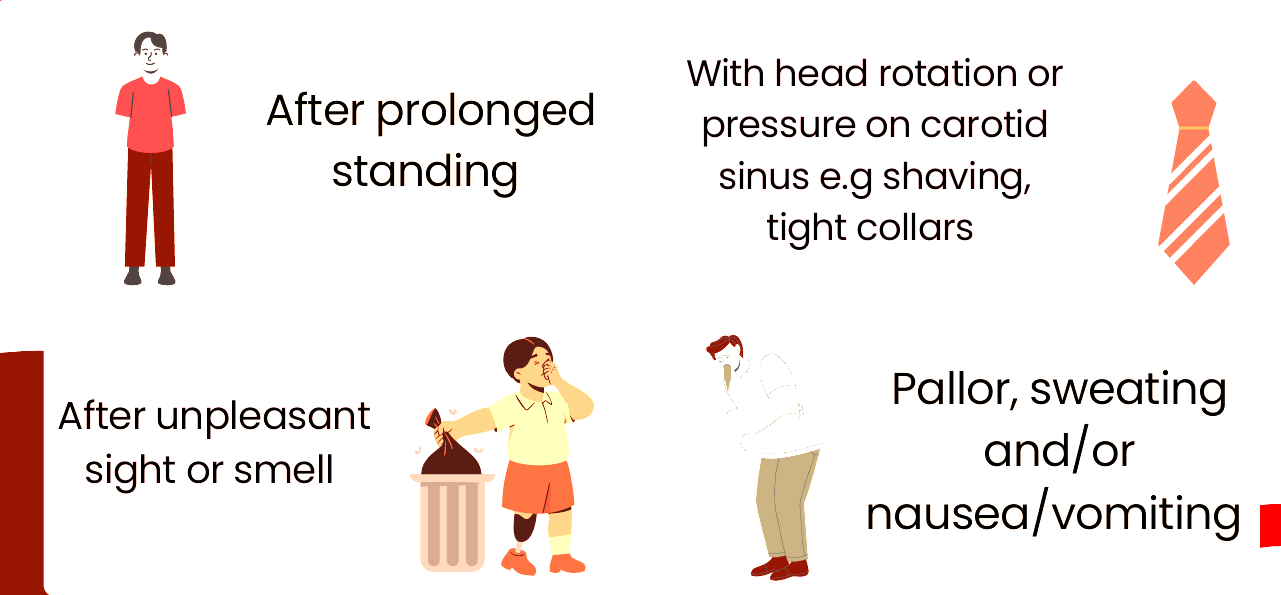 After prolonged standing

With head rotation or pressure on carotid sinus e.g shaving, tight collars

After unpleasant sight or smell

Pallor, sweating and/or nausea/vomiting